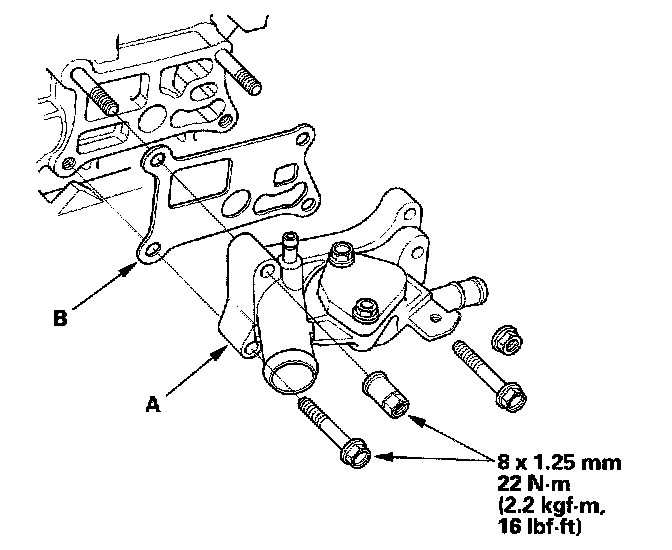 B

A

8 x 1.25 mm
22 N·m
(2.2 kgf·m,
16 lbf·ft)