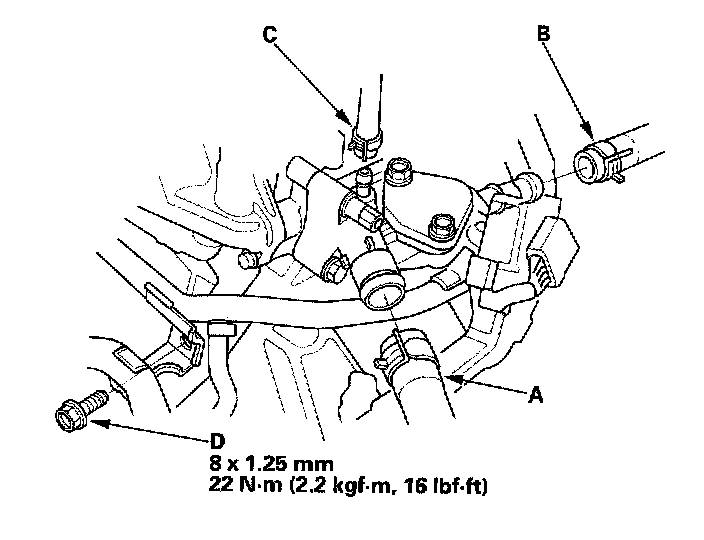 C

B

A

D
8 x 1.25 mm
22 N·m (2.2 kgf·m, 16 lbf·ft)