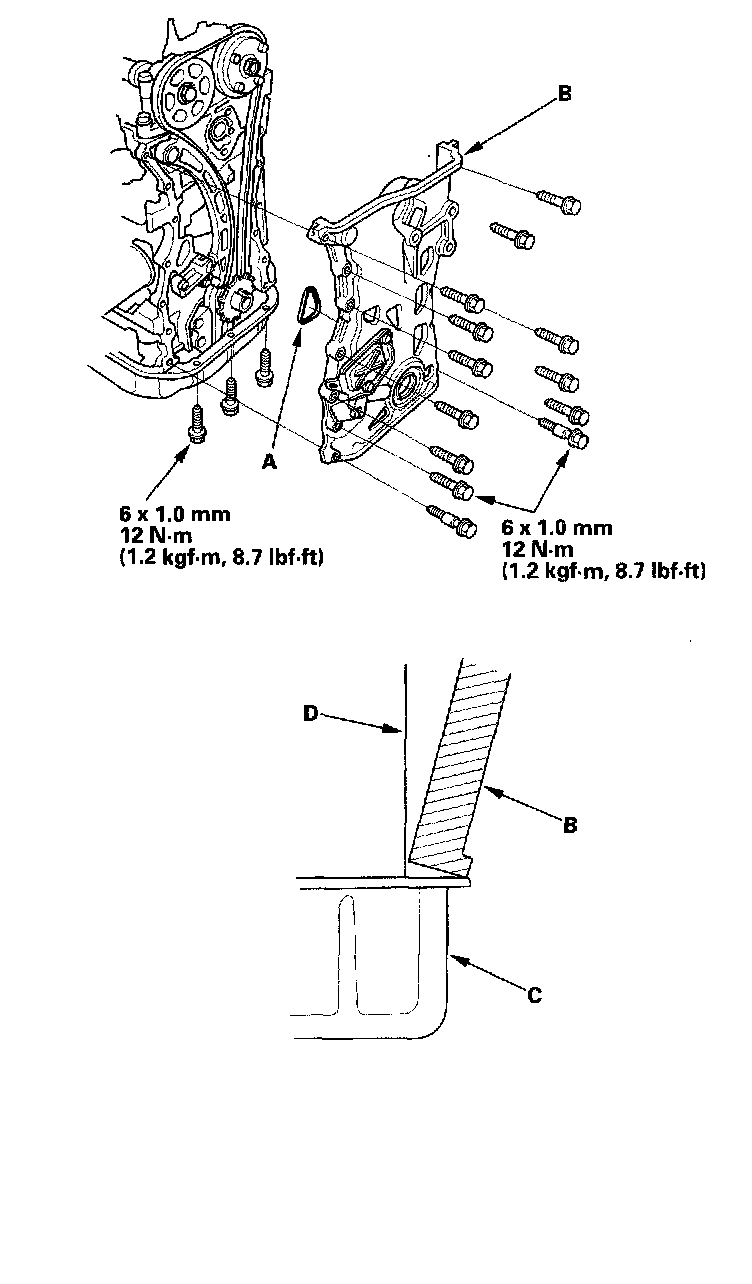 B

A

6 x 1.0 mm
12 N·m
(1.2 kgf·m, 8.7 lbf·ft)

6 x 1.0 mm
12 N·m
(1.2 kgf·m, 8.7 lbf·ft)

D

B

C