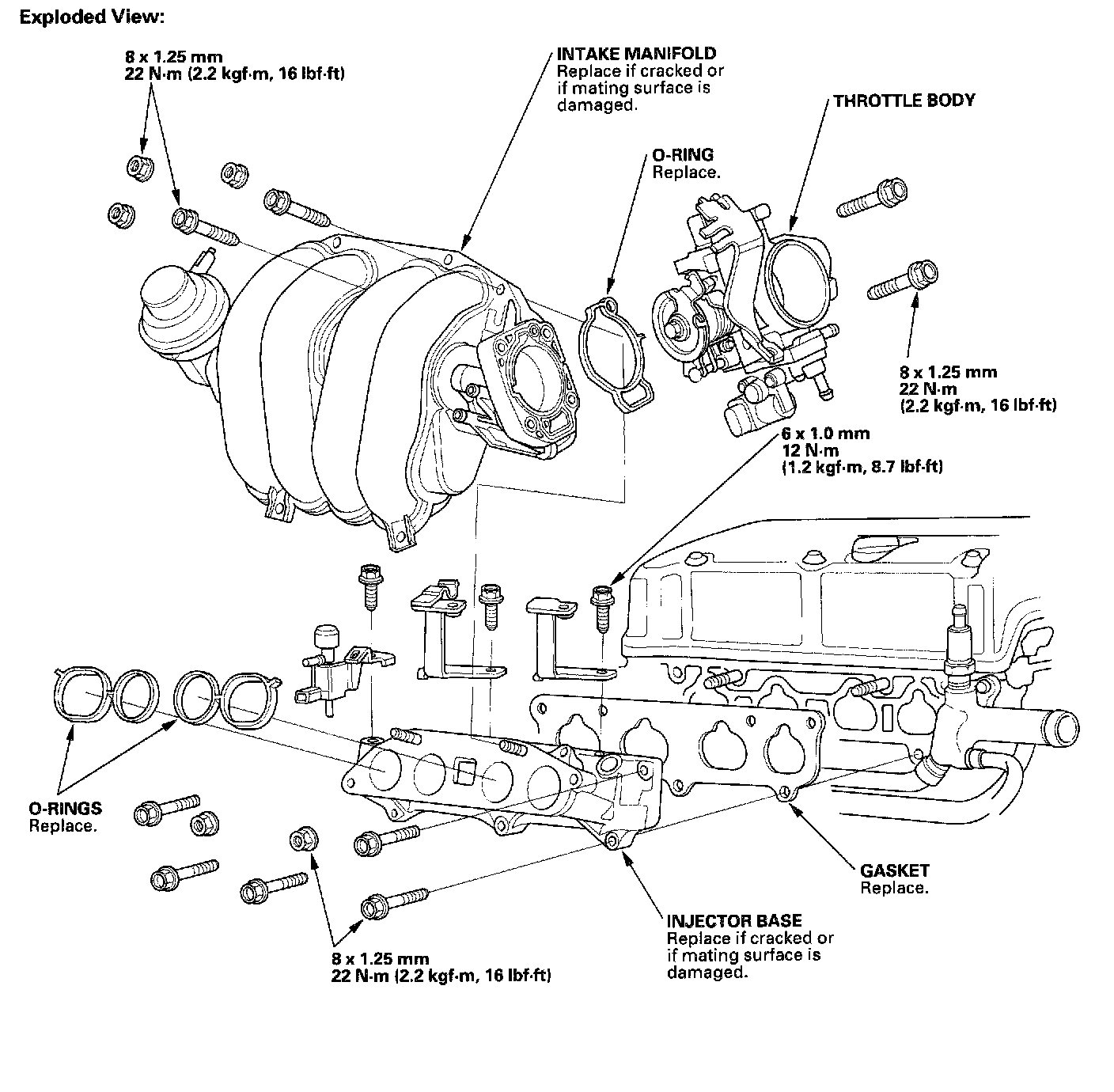 Exploded View:

8 x 1.25 mm
22 N·m (2.2 kgf·m, 16 lbf·ft)

INTAKE MANIFOLD
Replace if cracked or if mating surface is damaged.

THROTTLE BODY

O-RING
Replace.

8 x 1.25 mm
22 N·m
(2.2 kgf·m, 16 lbf·ft)

6 x 1.0 mm
12 N·m
(1.2 kgf·m, 8.7 lbf·ft)

O-RINGS
Replace.

GASKET
Replace.

INJECTOR BASE
Replace if cracked or if mating surface is damaged.

8 x 1.25 mm
22 N·m (2.2 kgf·m, 16 lbf·ft)