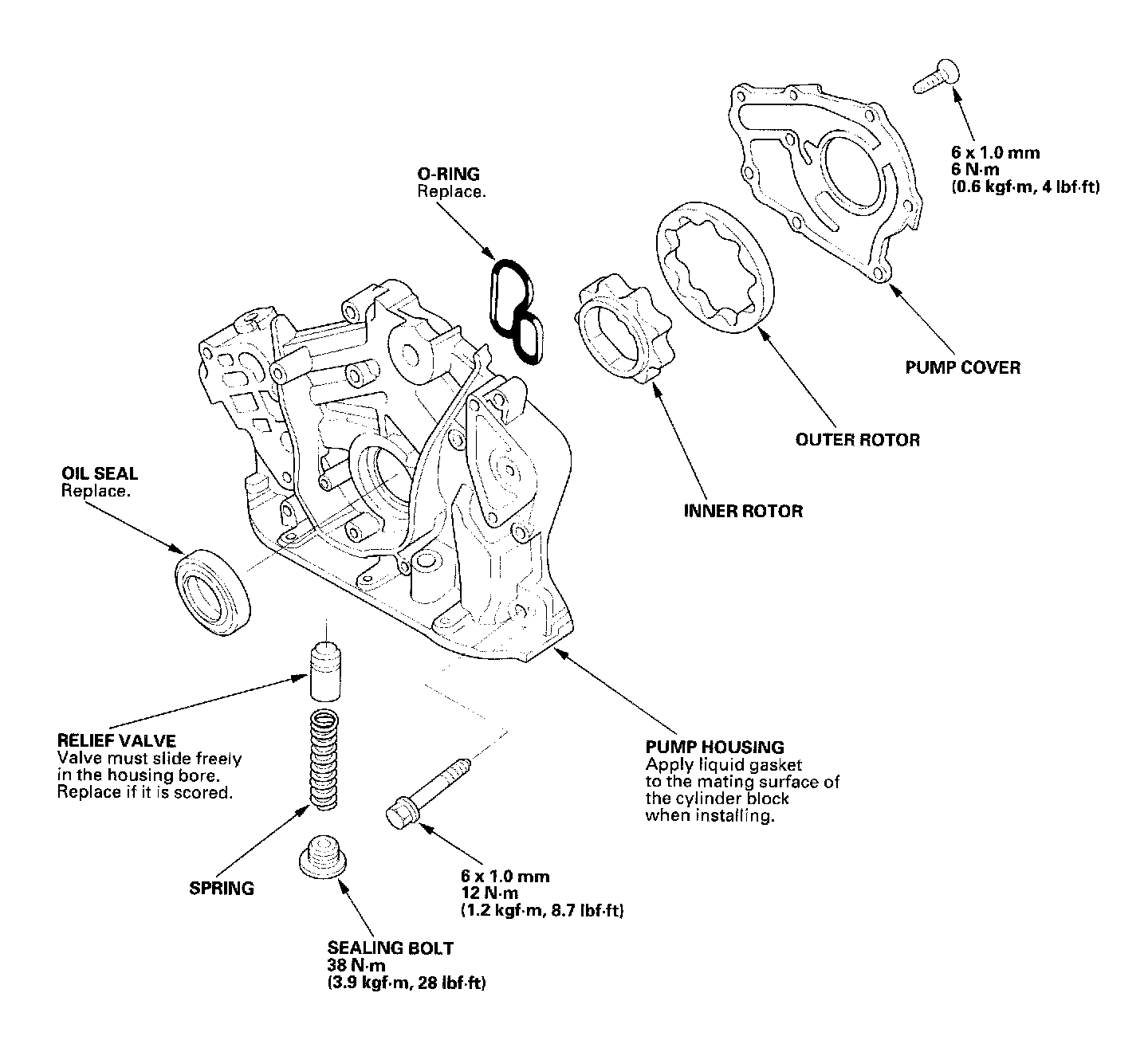 6 x 1.0 mm
6 N·m
(0.6 kgf·m, 4 lbf·ft)

O-RING
Replace.

PUMP COVER

OUTER ROTOR

INNER ROTOR

OIL SEAL
Replace.

RELIEF VALVE
Valve must slide freely in the housing bore. Replace if it is scored.

PUMP HOUSING
Apply liquid gasket to the mating surface of the cylinder block when installing.

SPRING

6 x 1.0 mm
12 N·m
(1.2 kgf·m, 8.7 lbf·ft)

SEALING BOLT
38 N·m
(3.9 kgf·m, 28 lbf·ft)