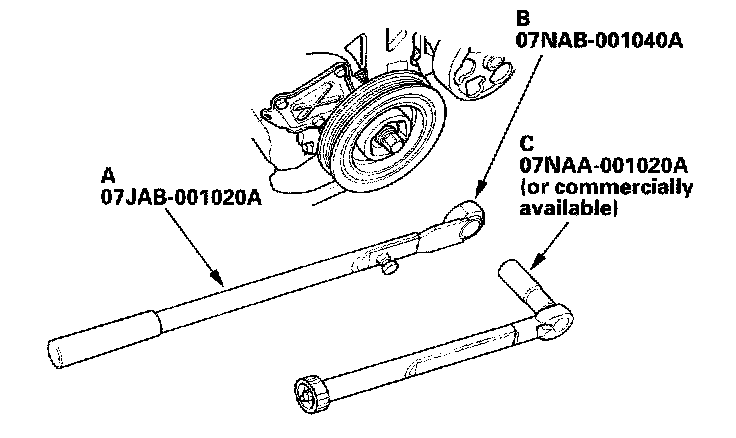 B
07NAB-001040A

A
07JAB-001020A

C
07NAA-001020A
(or commercially available)