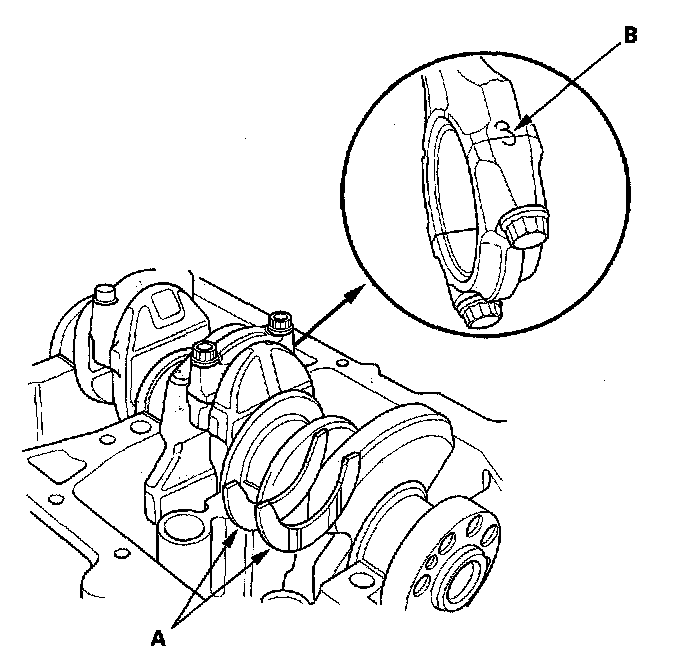 B
3
A