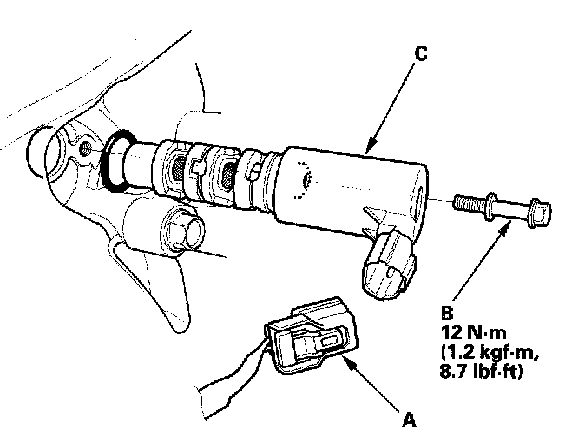 C

B
12 N·m
(1.2 kgf·m,
8.7 lbf·ft)

A