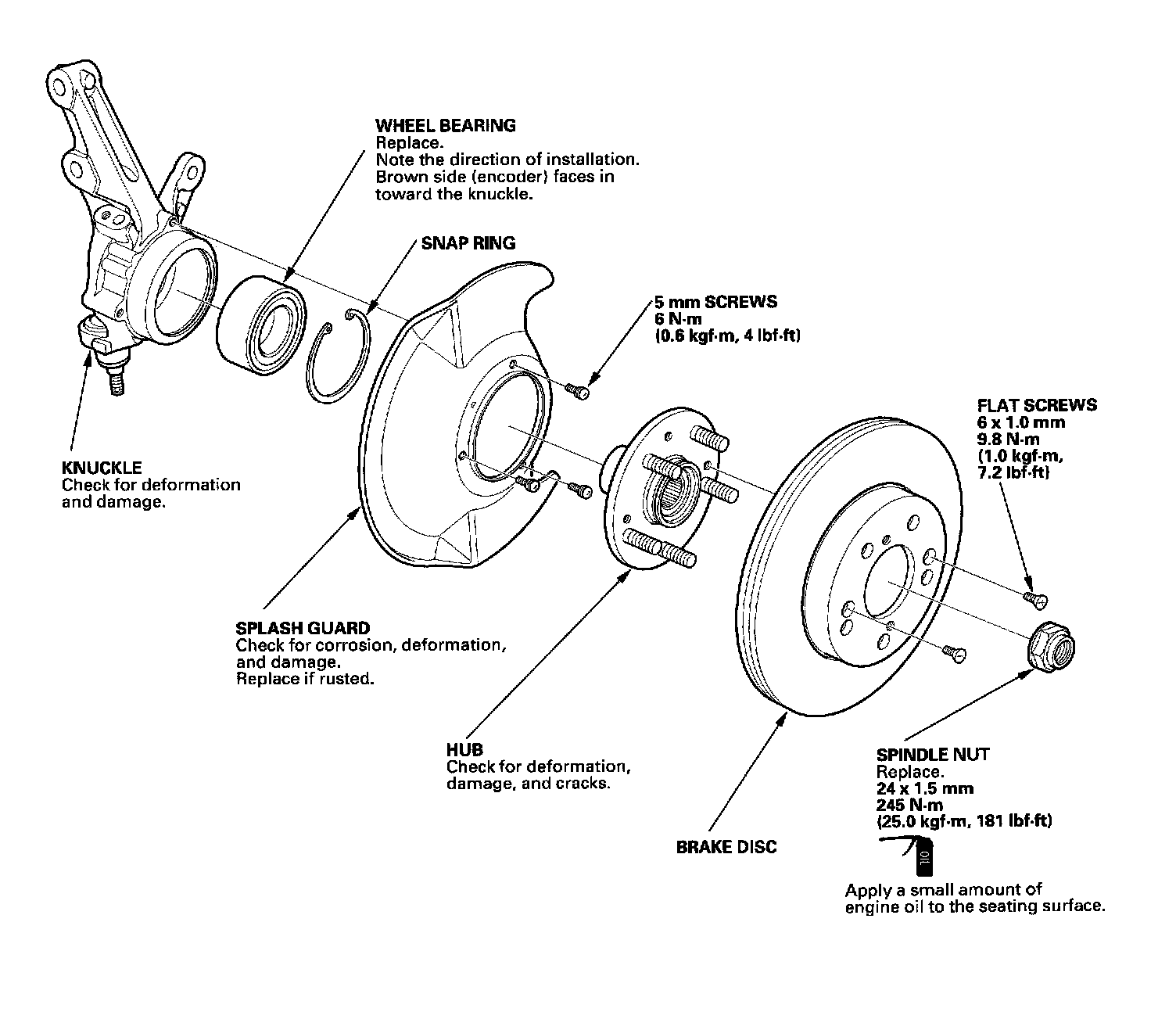 WHEEL BEARING
Replace.
Note the direction of installation.
Brown side (encoder) faces in toward the knuckle.

SNAP RING

5 mm SCREWS
6 N·m
(0.6 kgf·m, 4 lbf·ft)

FLAT SCREWS
6 x 1.0 mm
9.8 N·m
(1.0 kgf·m, 7.2 lbf·ft)

KNUCKLE
Check for deformation and damage.

SPLASH GUARD
Check for corrosion, deformation, and damage.
Replace if rusted.

HUB
Check for deformation, damage, and cracks.

BRAKE DISC

SPINDLE NUT
Replace.
24 x 1.5 mm
245 N·m
(25.0 kgf·m, 181 lbf·ft)

OIL

Apply a small amount of engine oil to the seating surface.