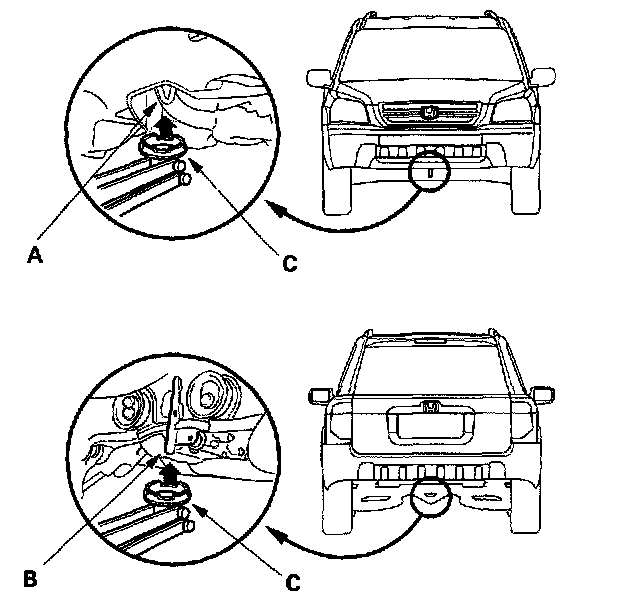 A

C

B

C