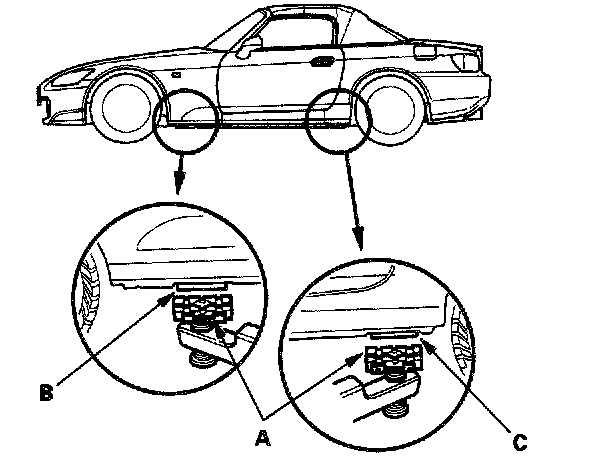 B
A
C