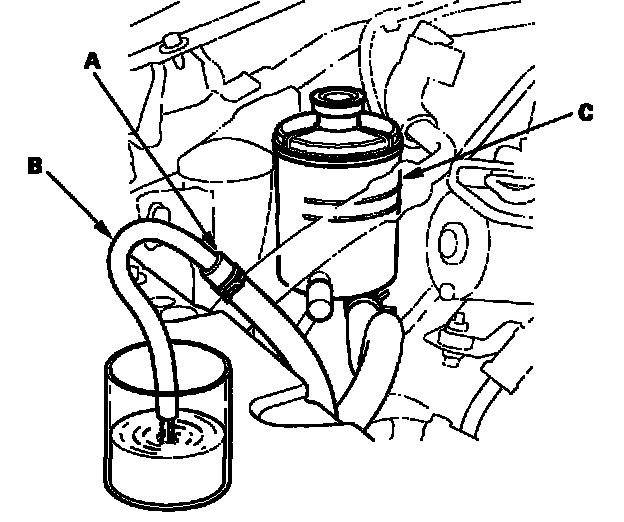 A
C
B