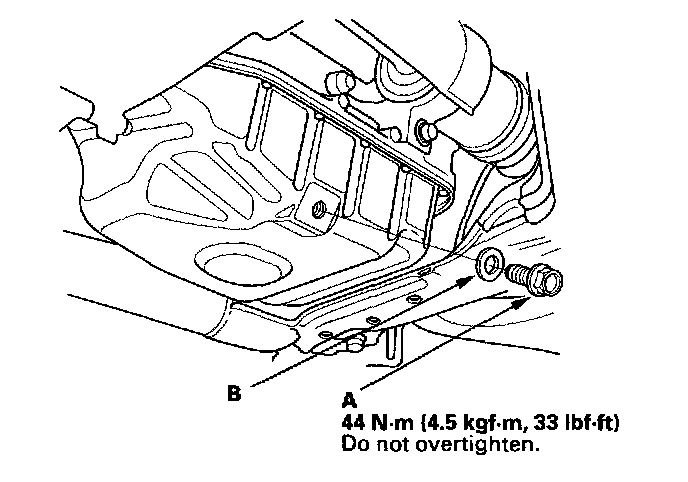 B

A
44 N·m (4.5 kgf·m, 33 lbf·ft)
Do not overtighten.