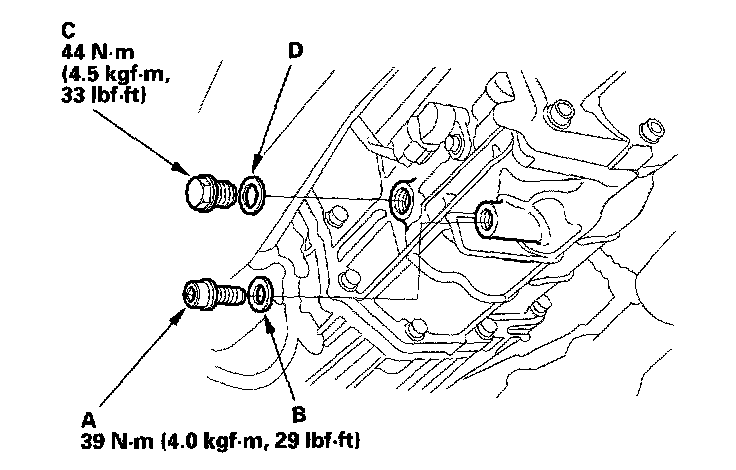 C
44 N·m
(4.5 kgf·m,
33 lbf·ft)

D

A
39 N·m (4.0 kgf·m, 29 lbf·ft)

B