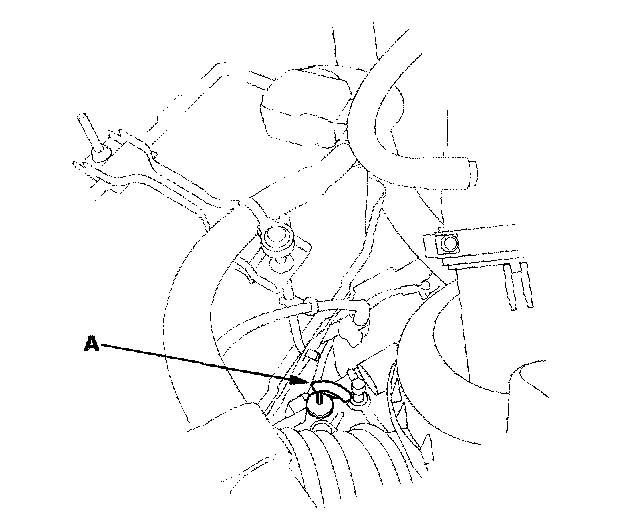 A