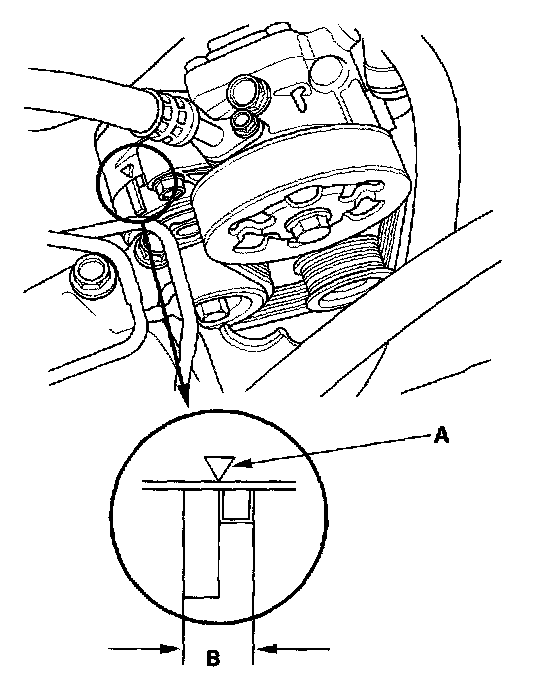 A

B