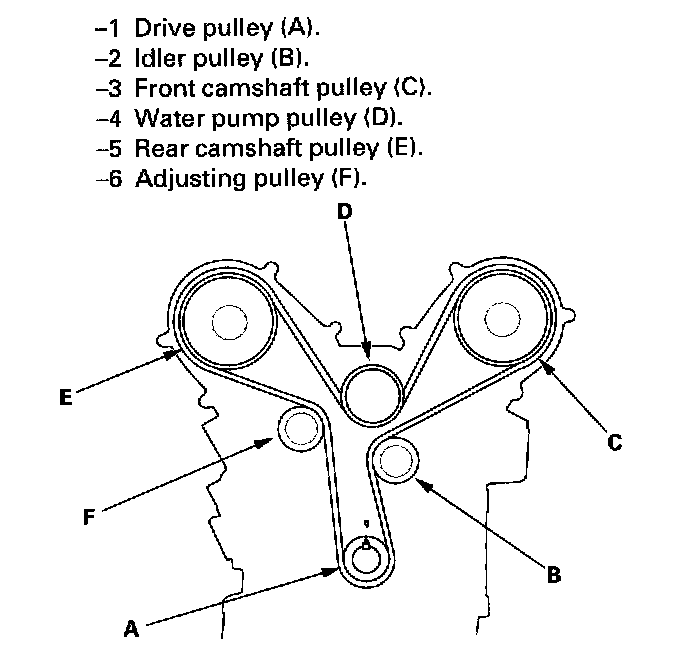 –1 Drive pulley (A).
–2 Idler pulley (B).
–3 Front camshaft pulley (C).
–4 Water pump pulley (D).
–5 Rear camshaft pulley (E).
–6 Adjusting pulley (F).

D
E
C
F
B
A