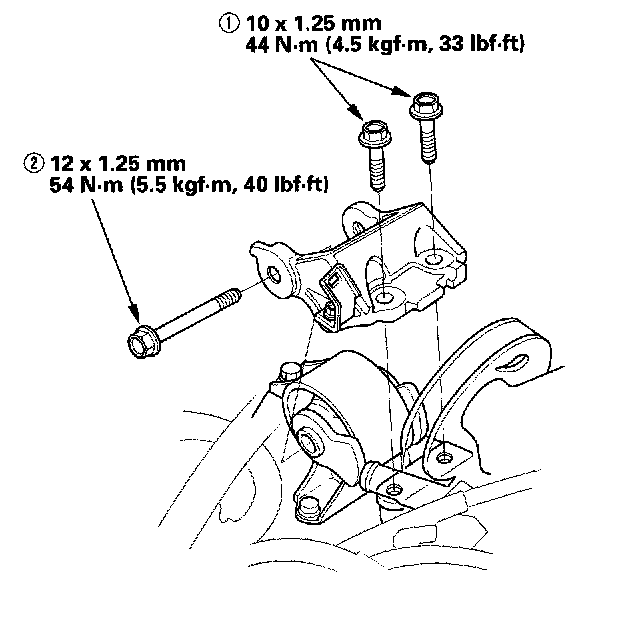 ① 10 x 1.25 mm
44 N·m (4.5 kgf·m, 33 lbf·ft)

② 12 x 1.25 mm
54 N·m (5.5 kgf·m, 40 lbf·ft)