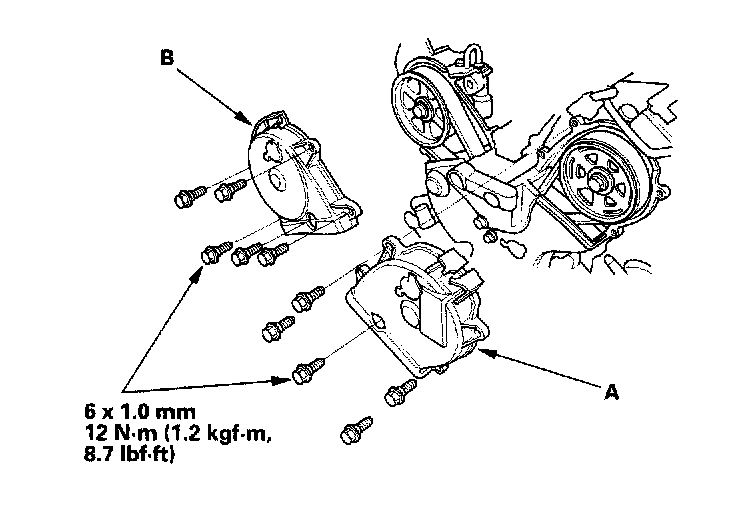 B

A

6 x 1.0 mm
12 N·m (1.2 kgf·m, 8.7 lbf·ft)