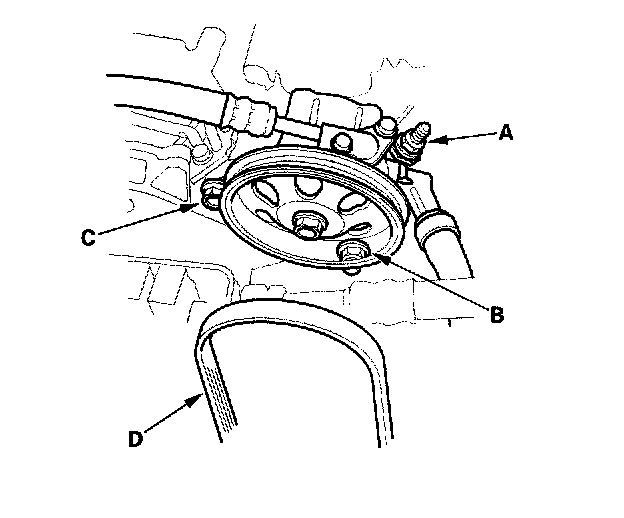 A
C
B
D