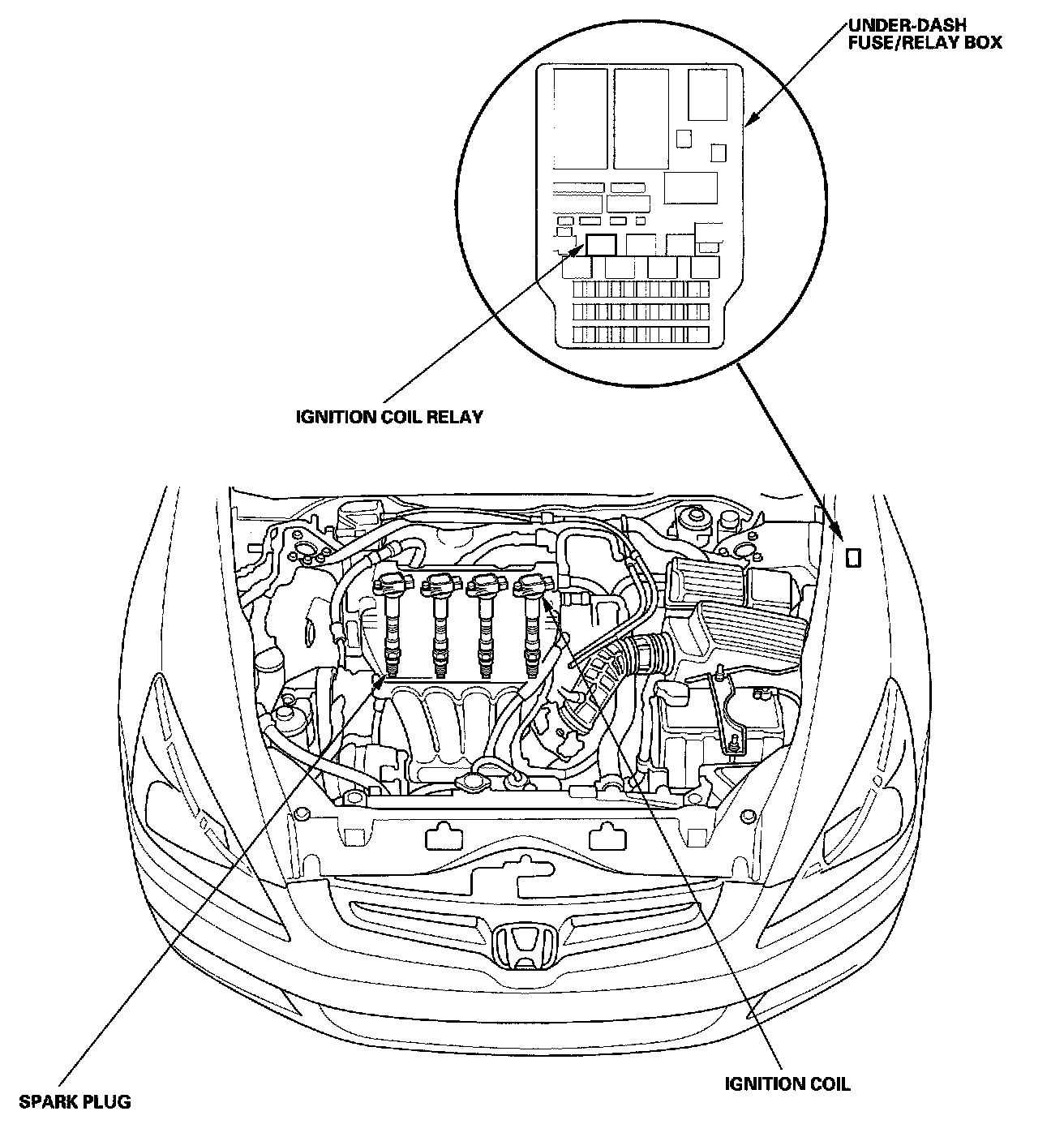 UNDER-DASH
FUSE/RELAY BOX

IGNITION COIL RELAY

SPARK PLUG

IGNITION COIL