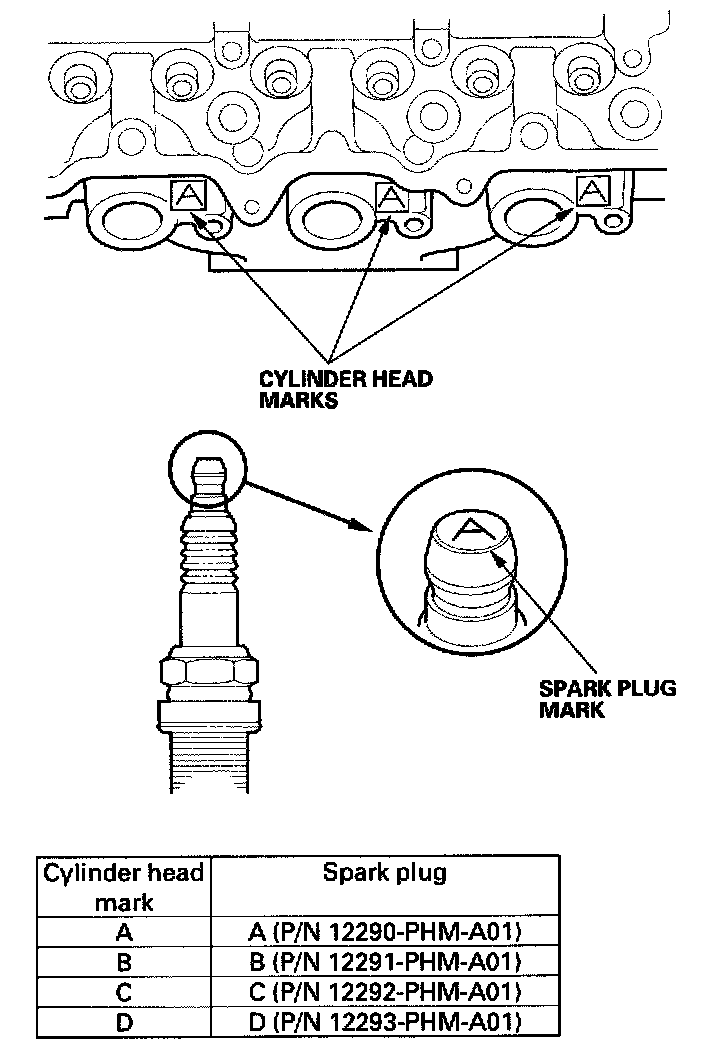 A
A
A

CYLINDER HEAD MARKS

A

SPARK PLUG MARK

| Cylinder head mark | Spark plug |
|---|---|
| A | A (P/N 12290-PHM-A01) |
| B | B (P/N 12291-PHM-A01) |
| C | C (P/N 12292-PHM-A01) |
| D | D (P/N 12293-PHM-A01) |