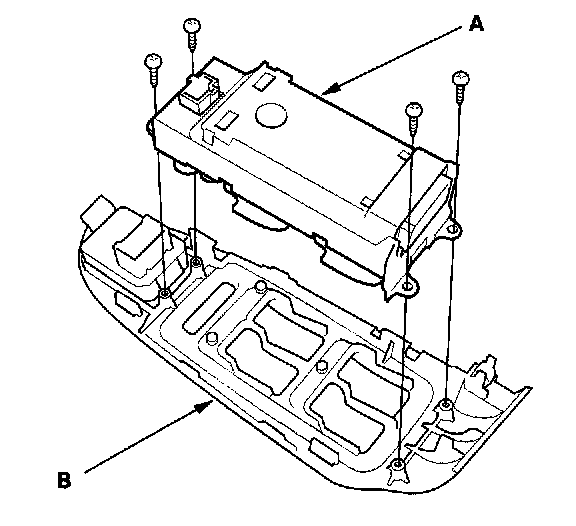 A

B