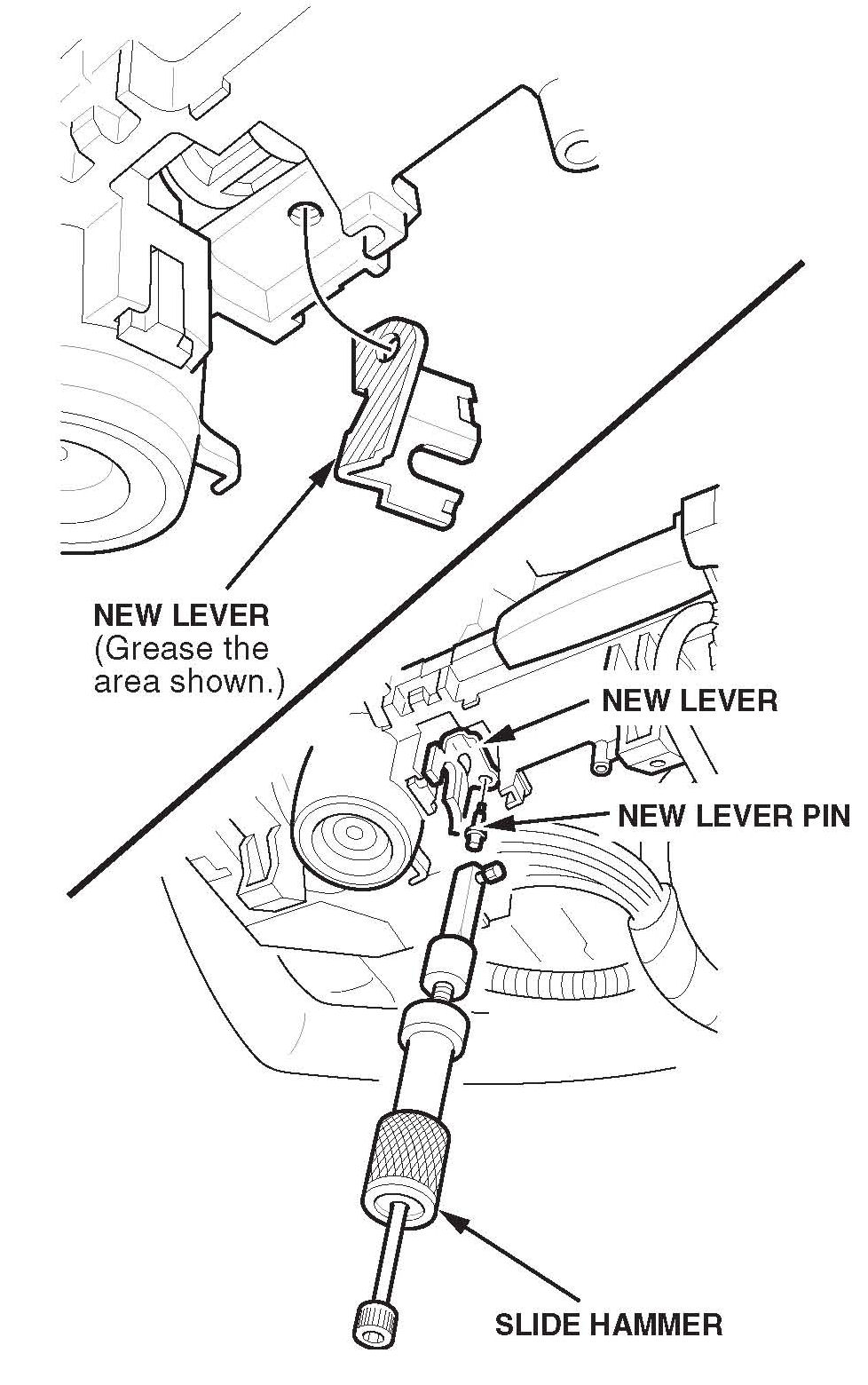 NEW LEVER
(Grease the area shown.)

NEW LEVER

NEW LEVER PIN

SLIDE HAMMER