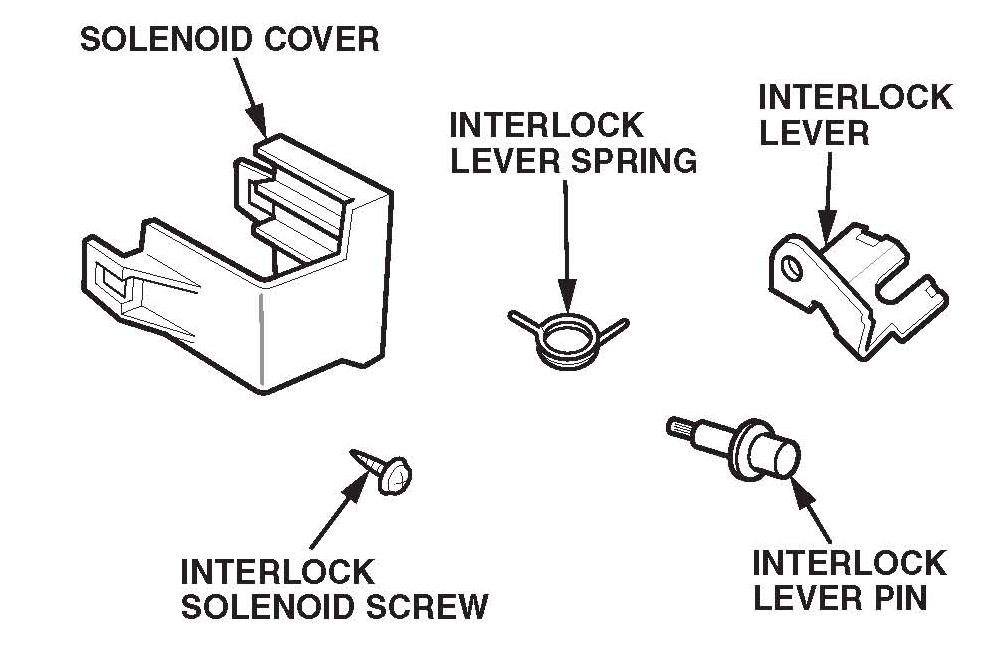 SOLENOID COVER

INTERLOCK LEVER SPRING

INTERLOCK LEVER

INTERLOCK SOLENOID SCREW

INTERLOCK LEVER PIN