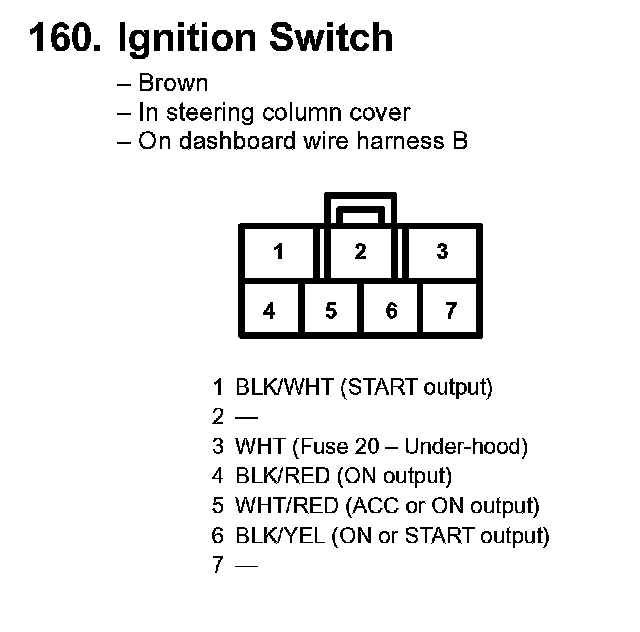 160. Ignition Switch

– Brown
– In steering column cover
– On dashboard wire harness B

1 2 3
4 5 6 7

1 BLK/WHT (START output)
2 —
3 WHT (Fuse 20 – Under-hood)
4 BLK/RED (ON output)
5 WHT/RED (ACC or ON output)
6 BLK/YEL (ON or START output)
7 —