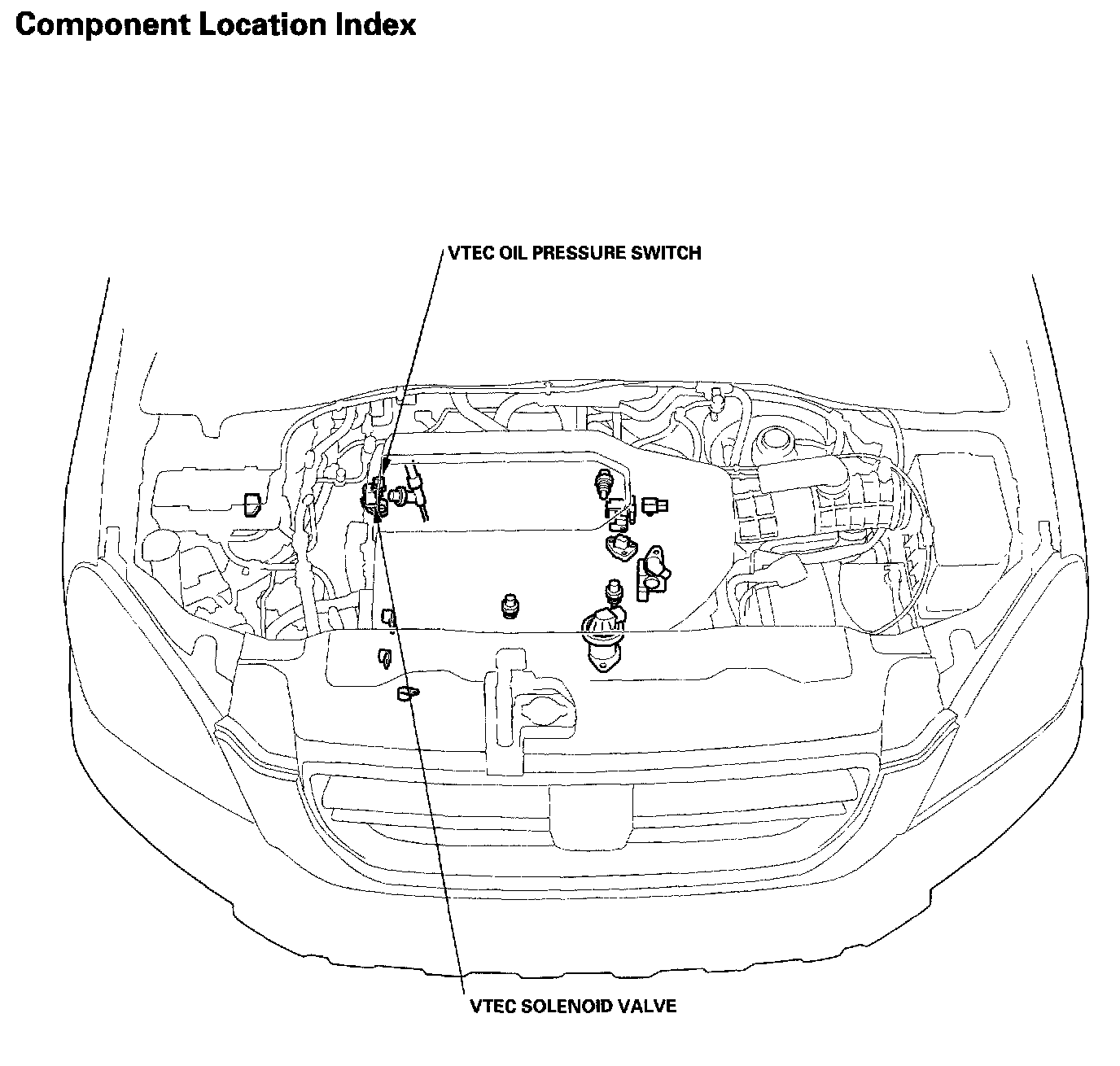 Component Location Index

VTEC OIL PRESSURE SWITCH

VTEC SOLENOID VALVE