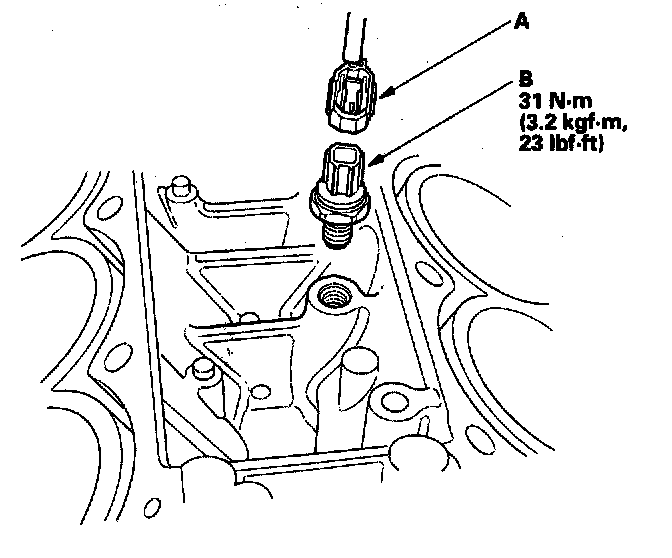 A

B
31 N·m
(3.2 kgf·m,
23 lbf·ft)