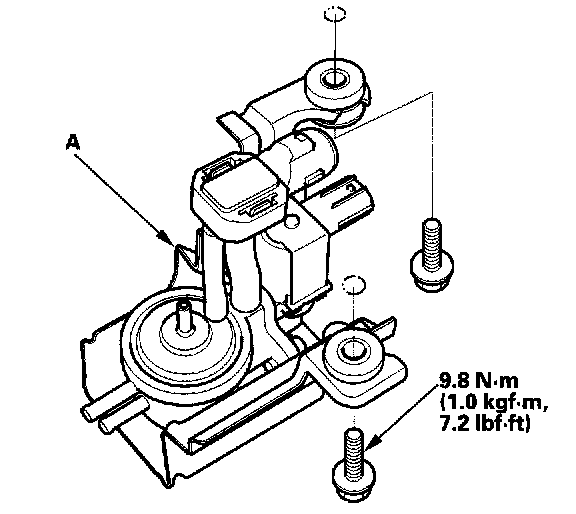 A

9.8 N·m
(1.0 kgf·m,
7.2 lbf·ft)