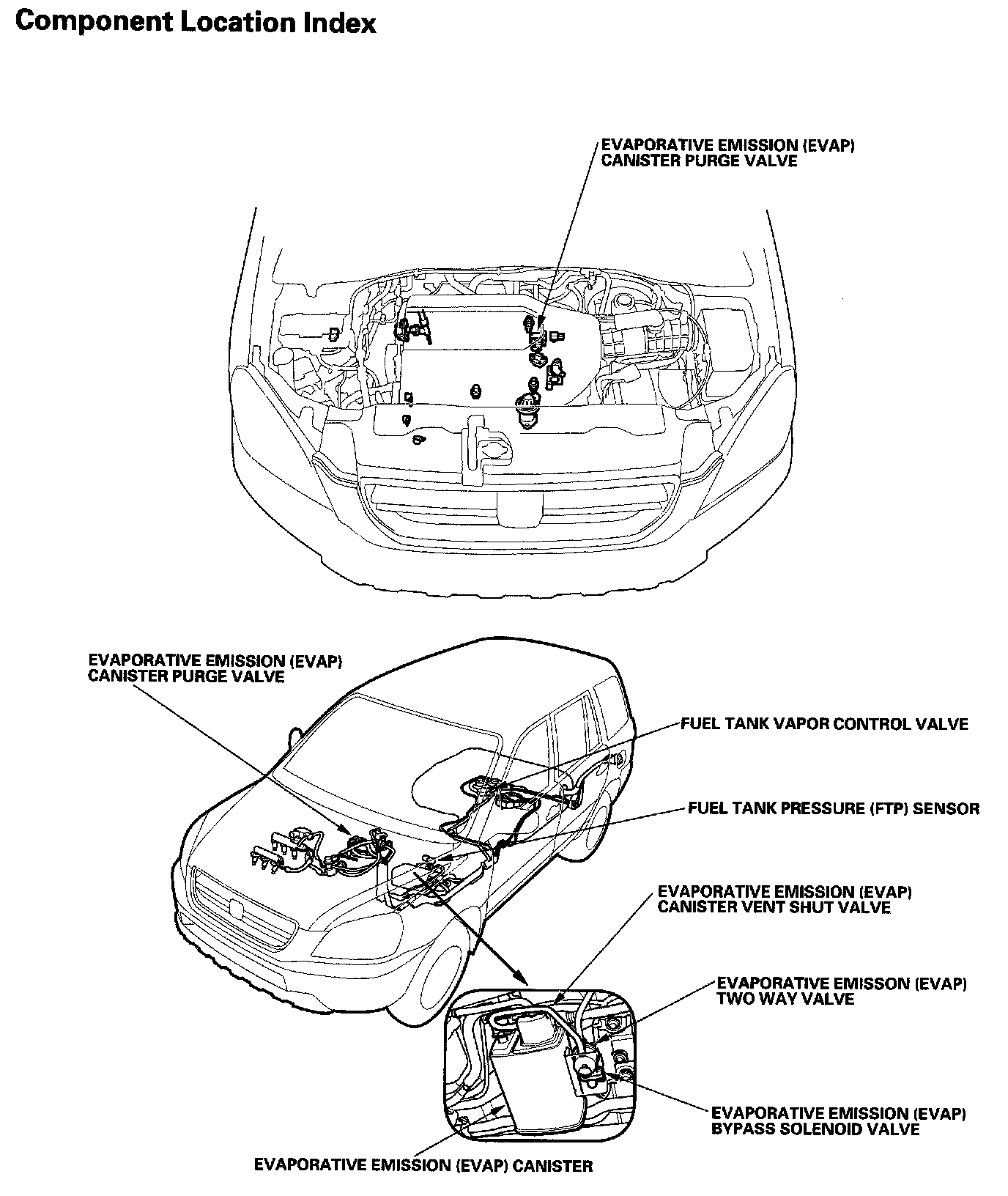 Component Location Index

EVAPORATIVE EMISSION (EVAP) CANISTER PURGE VALVE

EVAPORATIVE EMISSION (EVAP) CANISTER PURGE VALVE

FUEL TANK VAPOR CONTROL VALVE

FUEL TANK PRESSURE (FTP) SENSOR

EVAPORATIVE EMISSION (EVAP) CANISTER VENT SHUT VALVE

EVAPORATIVE EMISSON (EVAP) TWO WAY VALVE

EVAPORATIVE EMISSION (EVAP) BYPASS SOLENOID VALVE

EVAPORATIVE EMISSION (EVAP) CANISTER