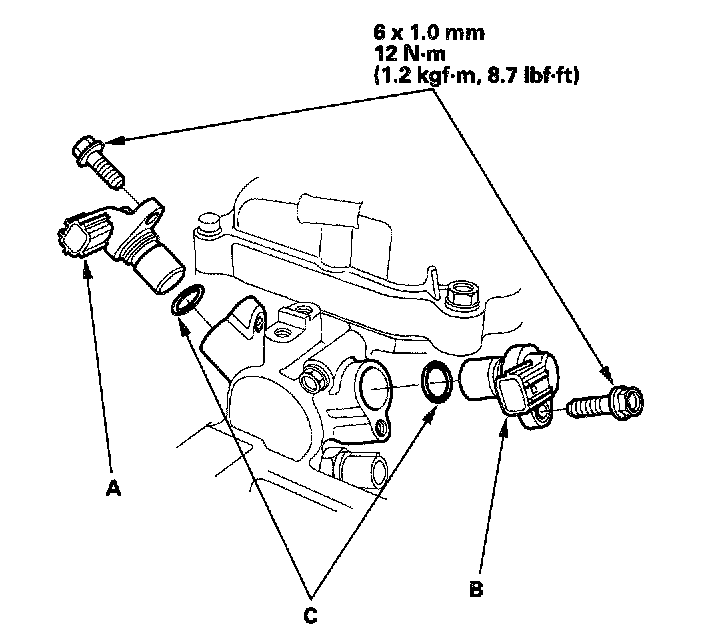 6 x 1.0 mm
12 N·m
(1.2 kgf·m, 8.7 lbf·ft)

A

B

C