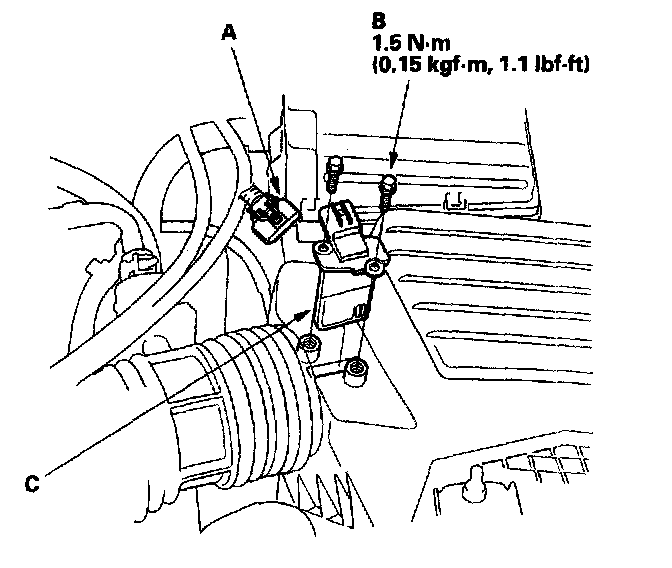 A

B
1.5 N·m
(0.15 kgf·m, 1.1 lbf·ft)

C