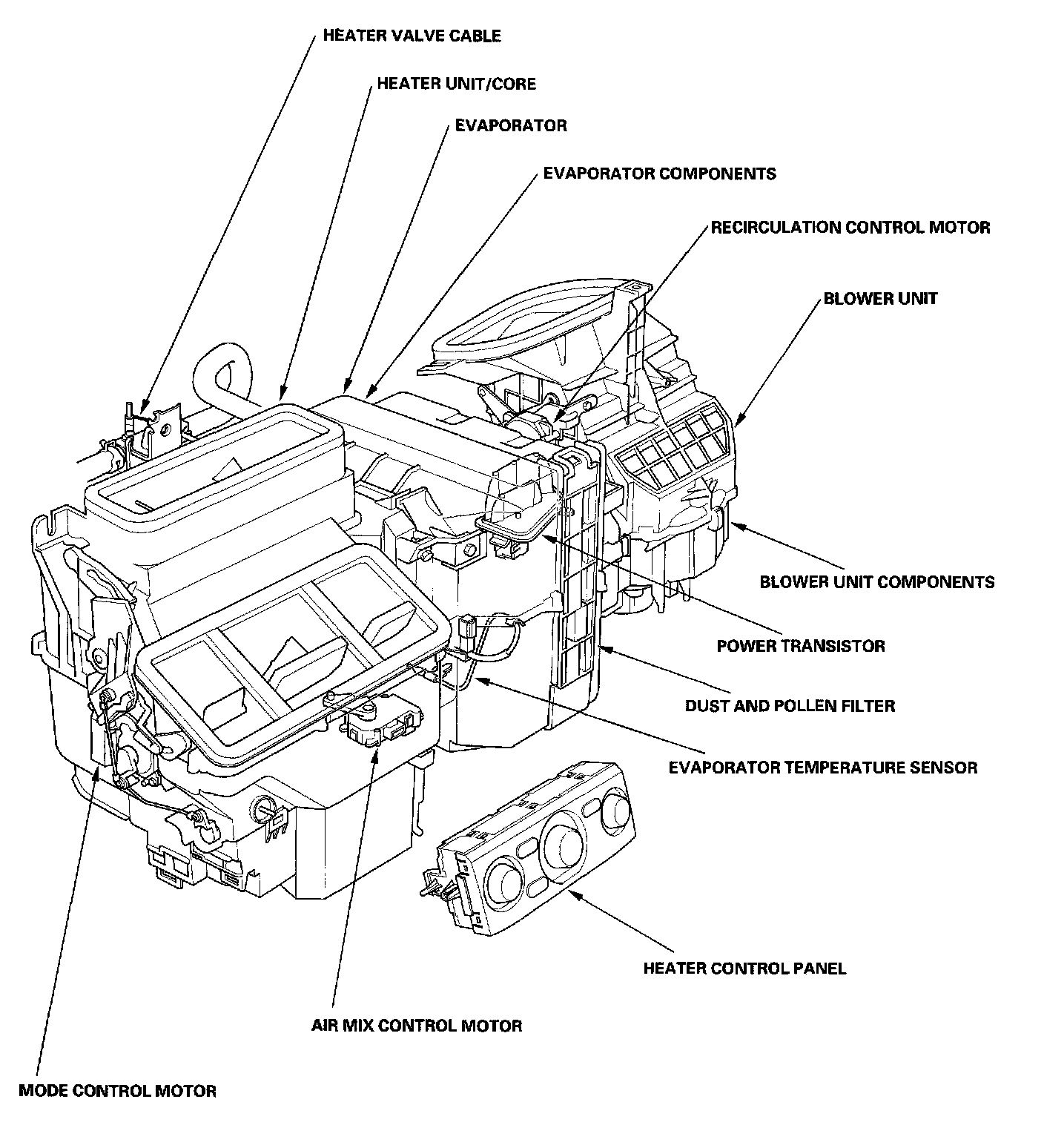 HEATER VALVE CABLE

HEATER UNIT/CORE

EVAPORATOR

EVAPORATOR COMPONENTS

RECIRCULATION CONTROL MOTOR

BLOWER UNIT

BLOWER UNIT COMPONENTS

POWER TRANSISTOR

DUST AND POLLEN FILTER

EVAPORATOR TEMPERATURE SENSOR

HEATER CONTROL PANEL

AIR MIX CONTROL MOTOR

MODE CONTROL MOTOR