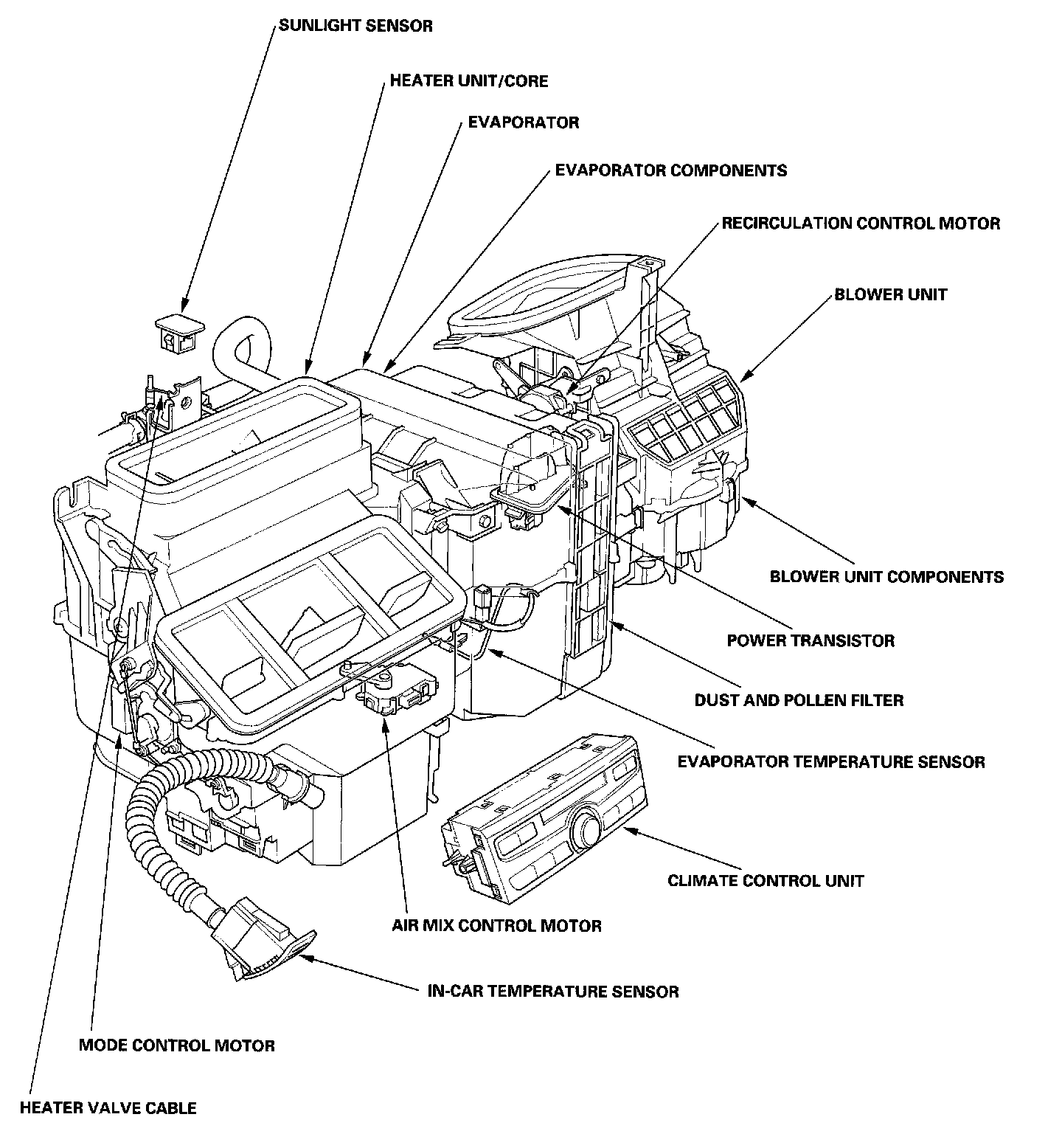 SUNLIGHT SENSOR

HEATER UNIT/CORE

EVAPORATOR

EVAPORATOR COMPONENTS

RECIRCULATION CONTROL MOTOR

BLOWER UNIT

BLOWER UNIT COMPONENTS

POWER TRANSISTOR

DUST AND POLLEN FILTER

EVAPORATOR TEMPERATURE SENSOR

CLIMATE CONTROL UNIT

AIR MIX CONTROL MOTOR

IN-CAR TEMPERATURE SENSOR

MODE CONTROL MOTOR

HEATER VALVE CABLE