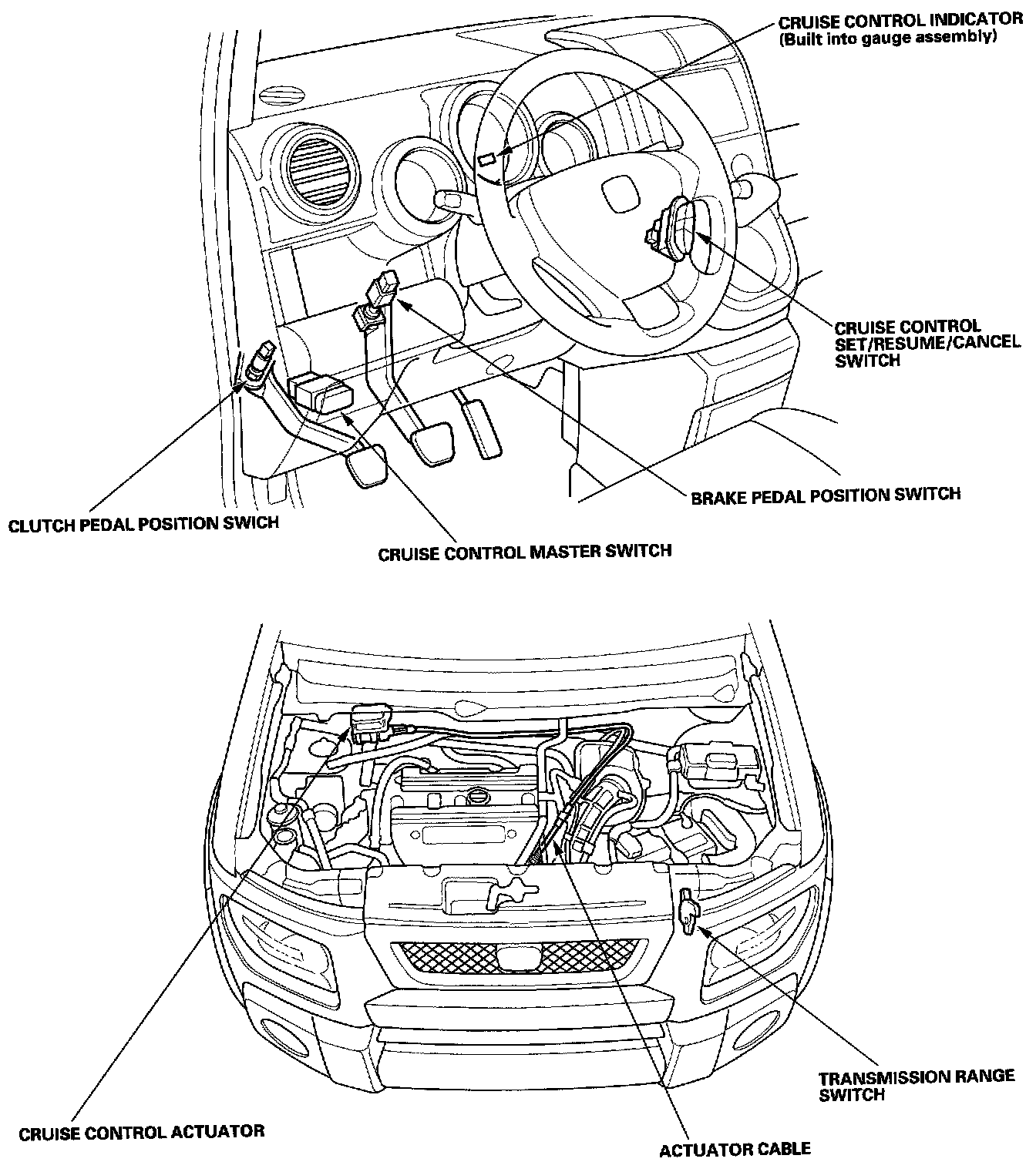 CRUISE CONTROL INDICATOR
(Built into gauge assembly)

CRUISE CONTROL
SET/RESUME/CANCEL
SWITCH

BRAKE PEDAL POSITION SWITCH

CLUTCH PEDAL POSITION SWICH

CRUISE CONTROL MASTER SWITCH

TRANSMISSION RANGE
SWITCH

CRUISE CONTROL ACTUATOR

ACTUATOR CABLE