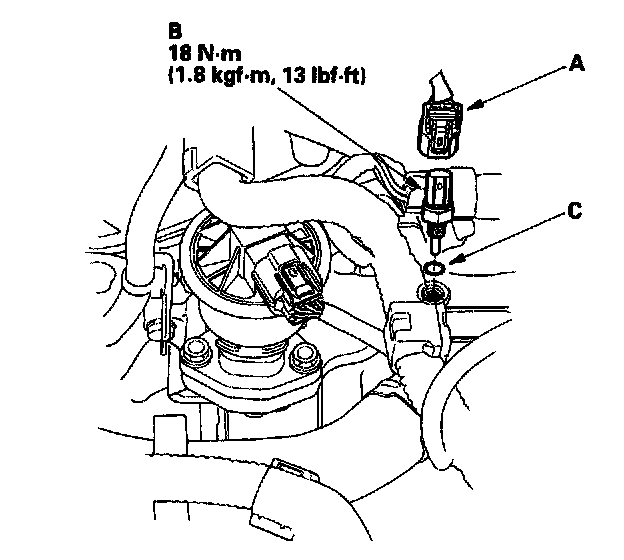 B
18 N·m
(1.8 kgf·m, 13 lbf·ft)

A

C