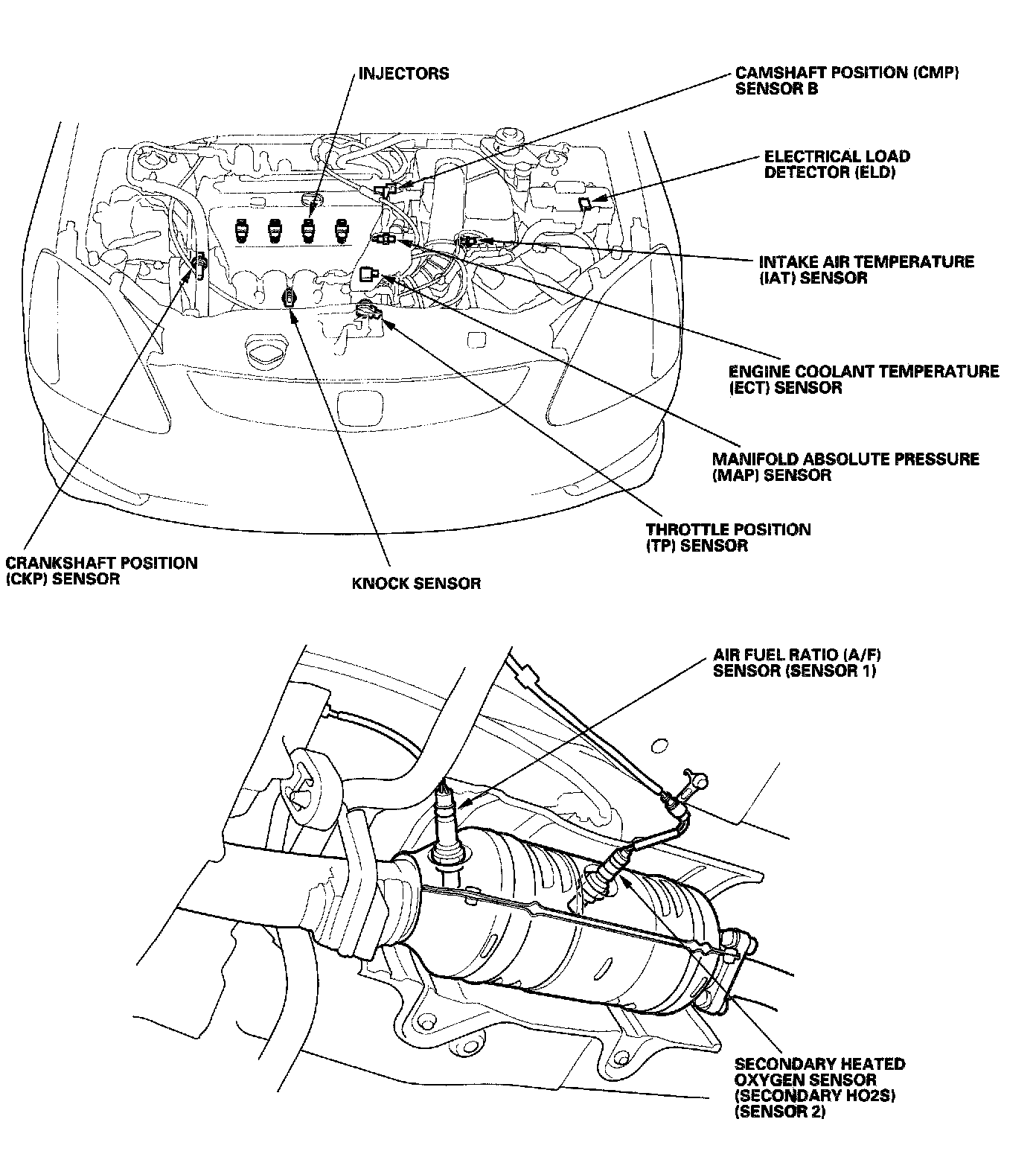 INJECTORS

CAMSHAFT POSITION (CMP) SENSOR B

ELECTRICAL LOAD DETECTOR (ELD)

INTAKE AIR TEMPERATURE (IAT) SENSOR

ENGINE COOLANT TEMPERATURE (ECT) SENSOR

MANIFOLD ABSOLUTE PRESSURE (MAP) SENSOR

THROTTLE POSITION (TP) SENSOR

CRANKSHAFT POSITION (CKP) SENSOR

KNOCK SENSOR

AIR FUEL RATIO (A/F) SENSOR (SENSOR 1)

SECONDARY HEATED OXYGEN SENSOR (SECONDARY HO2S) (SENSOR 2)