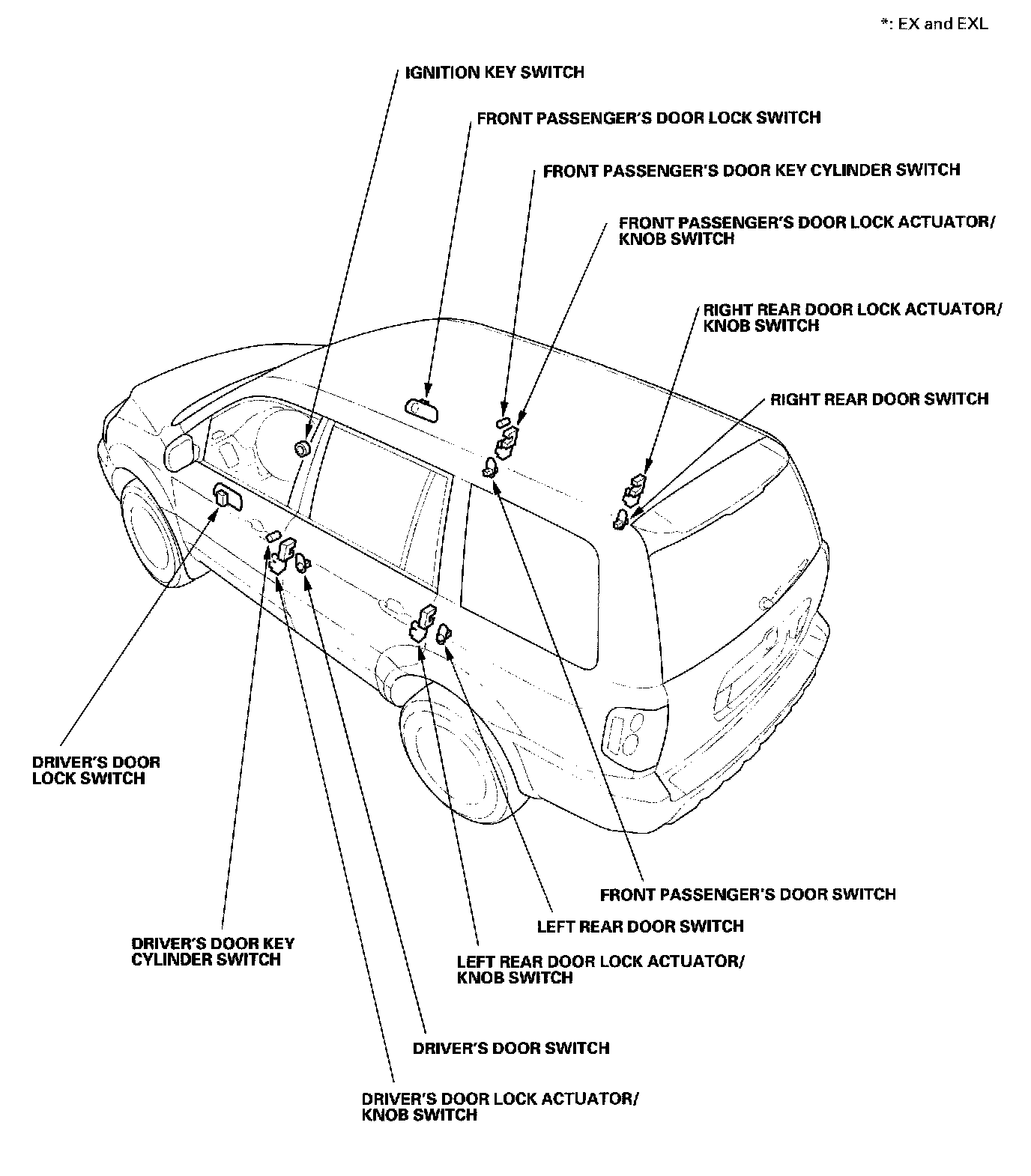 *: EX and EXL

IGNITION KEY SWITCH

FRONT PASSENGER'S DOOR LOCK SWITCH

FRONT PASSENGER'S DOOR KEY CYLINDER SWITCH

FRONT PASSENGER'S DOOR LOCK ACTUATOR/ KNOB SWITCH

RIGHT REAR DOOR LOCK ACTUATOR/ KNOB SWITCH

RIGHT REAR DOOR SWITCH

DRIVER'S DOOR LOCK SWITCH

FRONT PASSENGER'S DOOR SWITCH

LEFT REAR DOOR SWITCH

DRIVER'S DOOR KEY CYLINDER SWITCH

LEFT REAR DOOR LOCK ACTUATOR/ KNOB SWITCH

DRIVER'S DOOR SWITCH

DRIVER'S DOOR LOCK ACTUATOR/ KNOB SWITCH