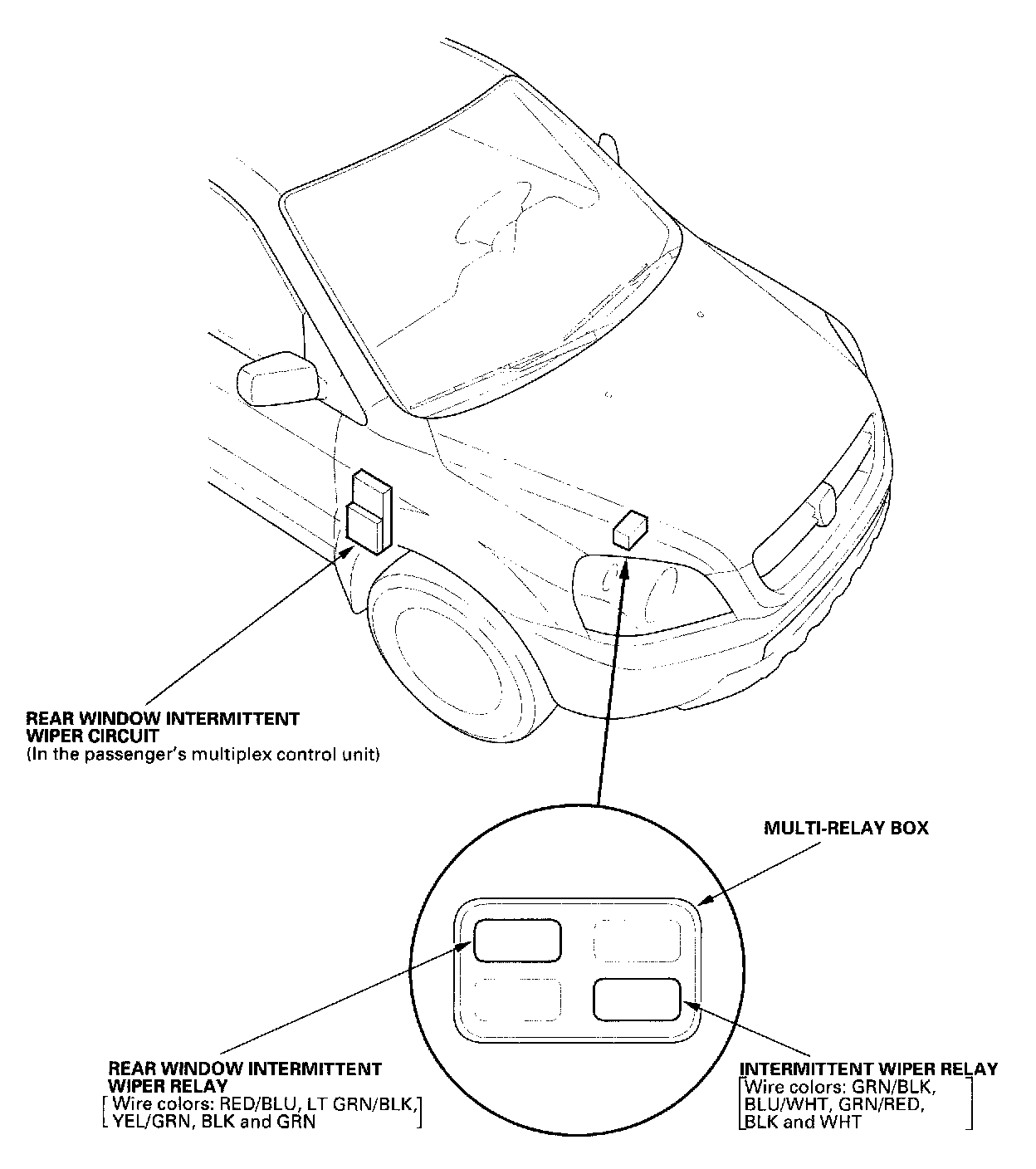 REAR WINDOW INTERMITTENT WIPER CIRCUIT
(In the passenger's multiplex control unit)

MULTI-RELAY BOX

REAR WINDOW INTERMITTENT WIPER RELAY
[Wire colors: RED/BLU, LT GRN/BLK, YEL/GRN, BLK and GRN]

INTERMITTENT WIPER RELAY
[Wire colors: GRN/BLK, BLU/WHT, GRN/RED, BLK and WHT]