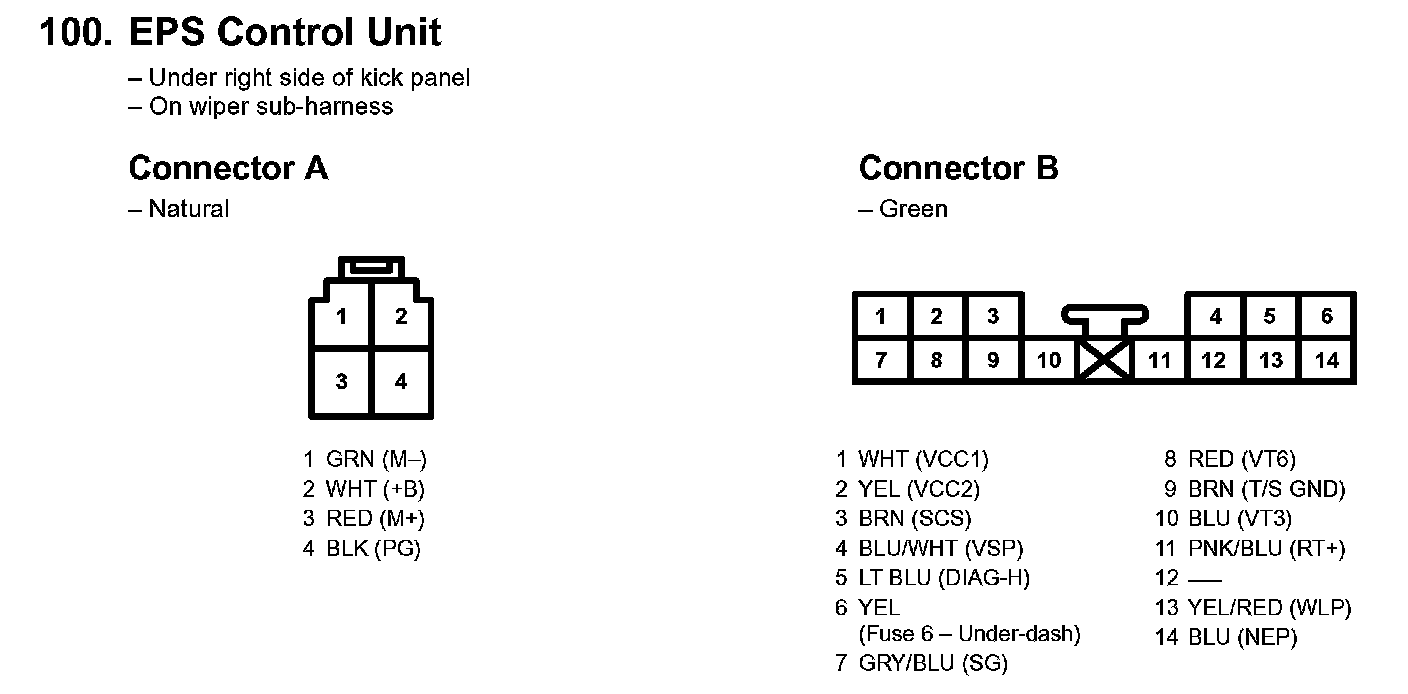 100. EPS Control Unit

– Under right side of kick panel
– On wiper sub-harness

Connector A

– Natural

1 2
3 4

1 GRN (M–)
2 WHT (+B)
3 RED (M+)
4 BLK (PG)

Connector B

– Green

1 2 3 4 5 6
7 8 9 10 11 12 13 14

1 WHT (VCC1)
2 YEL (VCC2)
3 BRN (SCS)
4 BLU/WHT (VSP)
5 LT BLU (DIAG-H)
6 YEL (Fuse 6 – Under-dash)
7 GRY/BLU (SG)

8 RED (VT6)
9 BRN (T/S GND)
10 BLU (VT3)
11 PNK/BLU (RT+)
12 —
13 YEL/RED (WLP)
14 BLU (NEP)