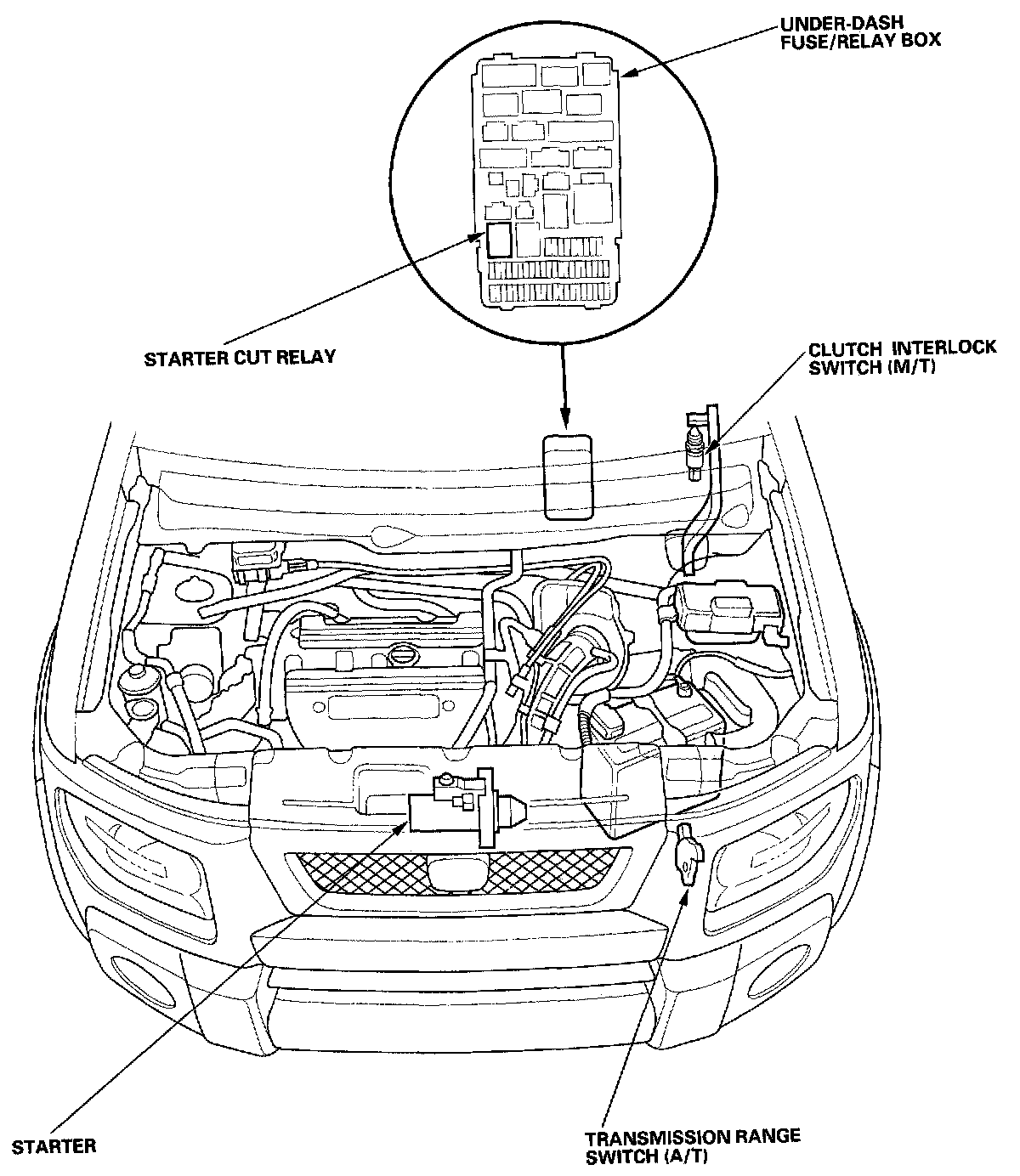 UNDER-DASH FUSE/RELAY BOX

STARTER CUT RELAY

CLUTCH INTERLOCK SWITCH (M/T)

STARTER

TRANSMISSION RANGE SWITCH (A/T)