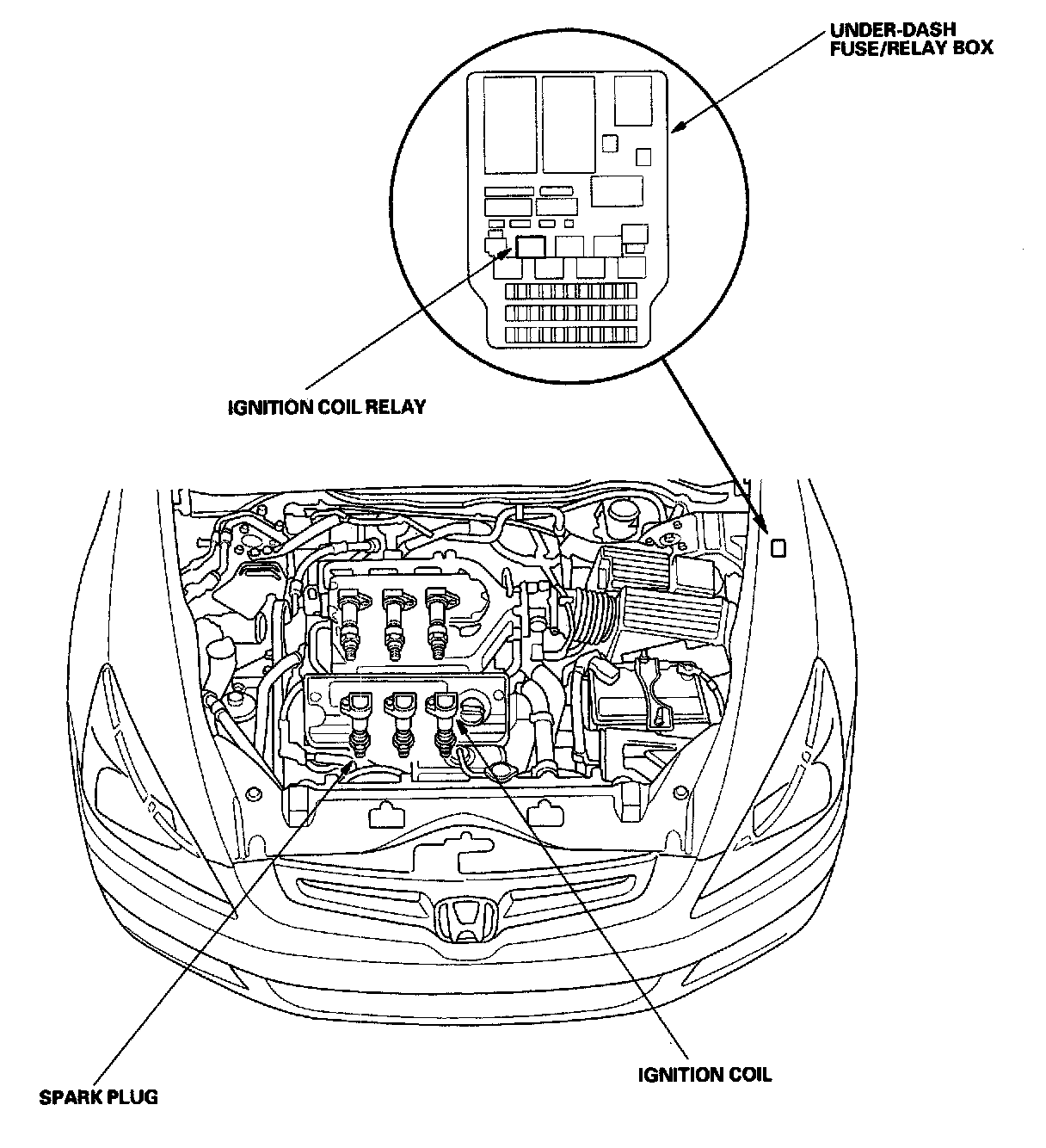 UNDER-DASH FUSE/RELAY BOX

IGNITION COIL RELAY

SPARK PLUG

IGNITION COIL