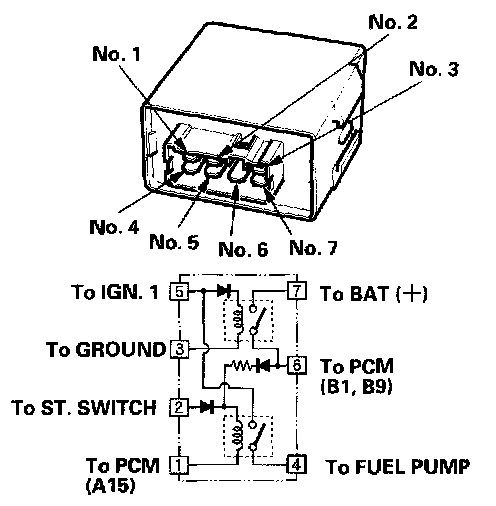 No. 1
No. 2
No. 3
No. 4
No. 5
No. 6
No. 7

To IGN. 1 5
7 To BAT (+)
To GROUND 3
6 To PCM (B1, B9)
To ST. SWITCH 2
To PCM (A15) 1
4 To FUEL PUMP