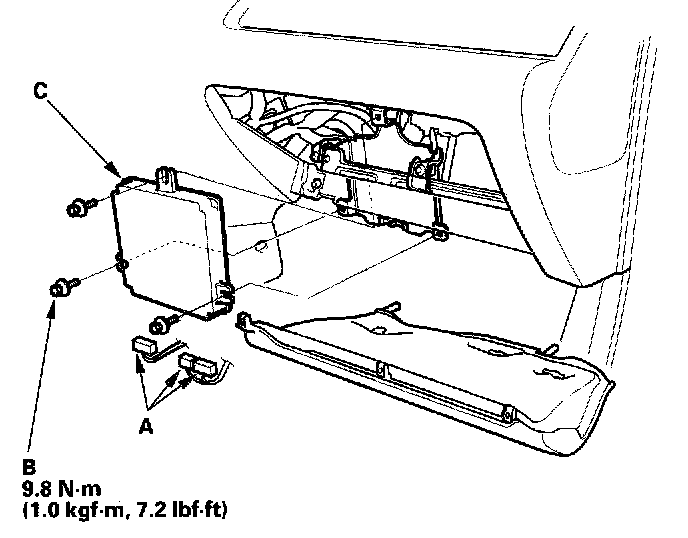 C

A

B
9.8 N·m
(1.0 kgf·m, 7.2 lbf·ft)