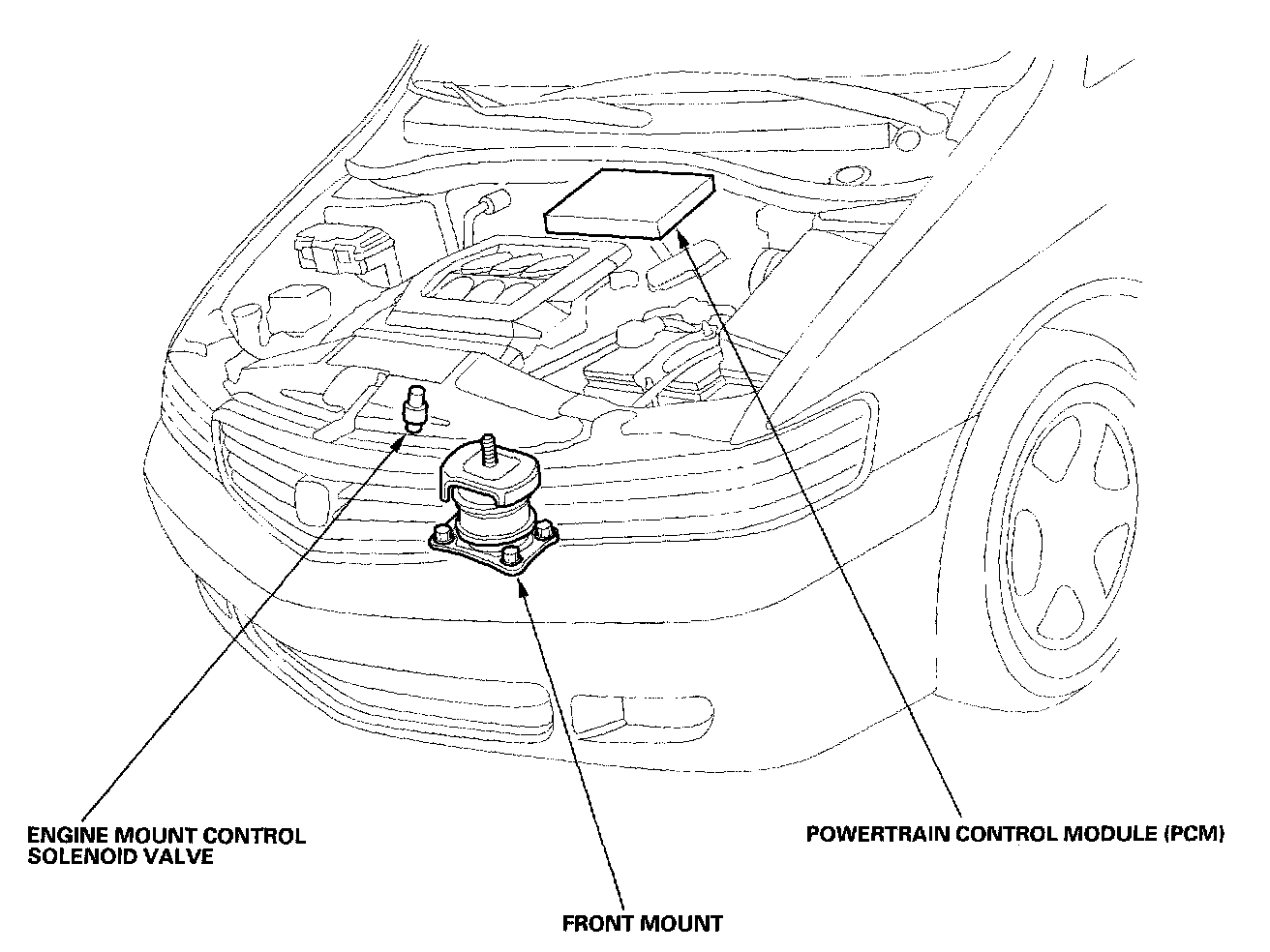 ENGINE MOUNT CONTROL SOLENOID VALVE

POWERTRAIN CONTROL MODULE (PCM)

FRONT MOUNT