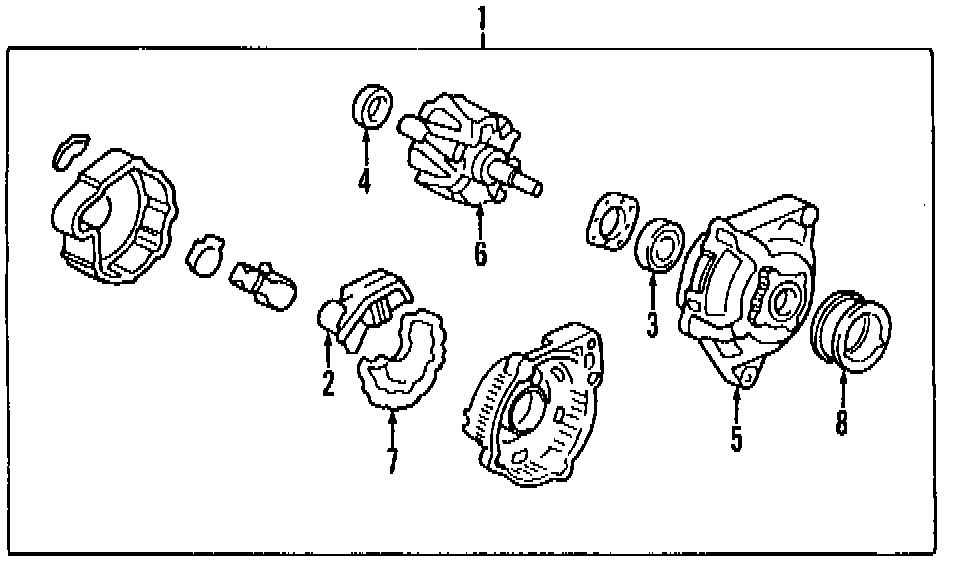 1
4
6
3
2
7
5
8