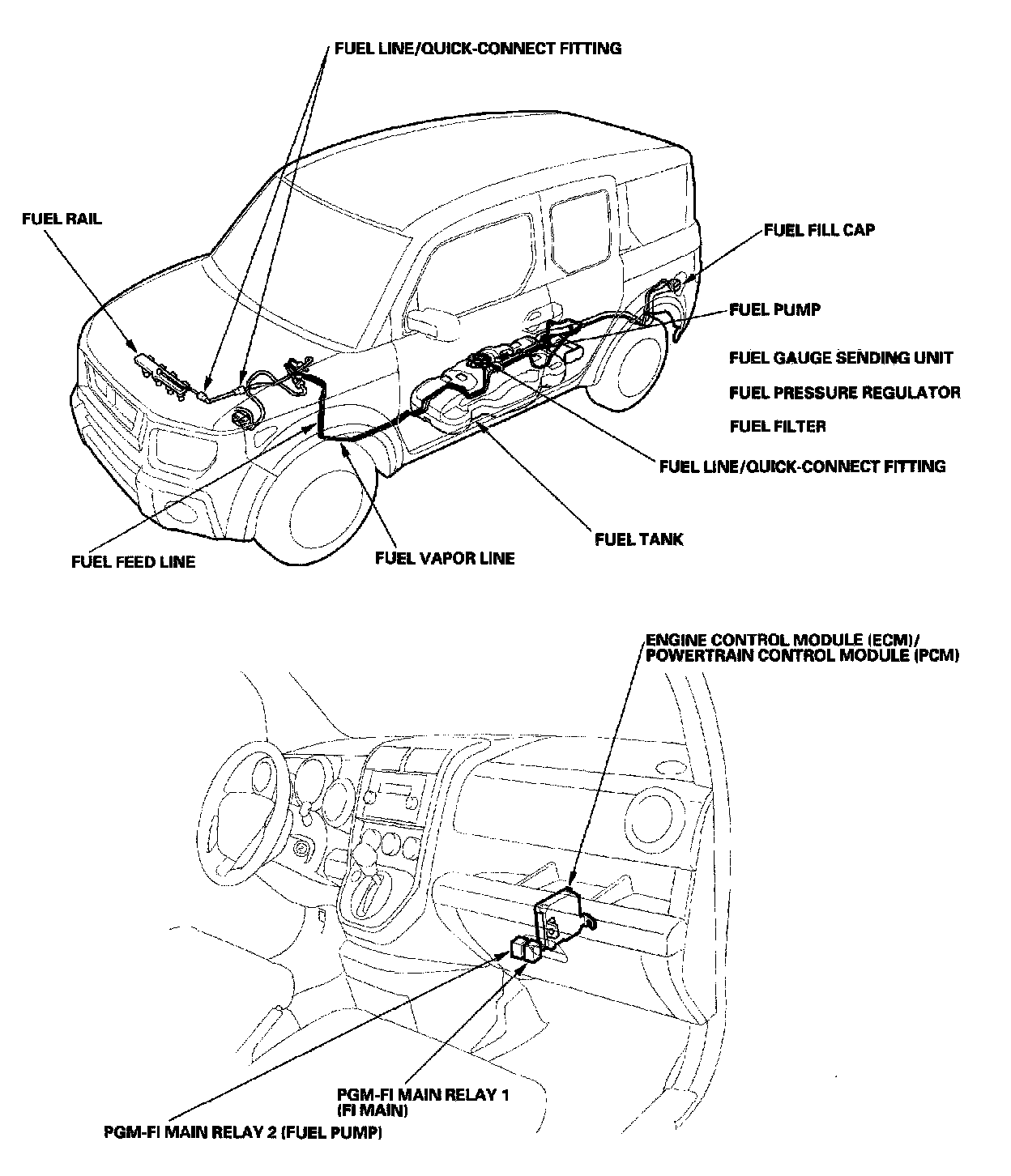 FUEL LINE/QUICK-CONNECT FITTING

FUEL RAIL

FUEL FILL CAP

FUEL PUMP

FUEL GAUGE SENDING UNIT

FUEL PRESSURE REGULATOR

FUEL FILTER

FUEL LINE/QUICK-CONNECT FITTING

FUEL TANK

FUEL FEED LINE

FUEL VAPOR LINE

ENGINE CONTROL MODULE (ECM)/ POWERTRAIN CONTROL MODULE (PCM)

PGM-FI MAIN RELAY 1 (FI MAIN)

PGM-FI MAIN RELAY 2 (FUEL PUMP)