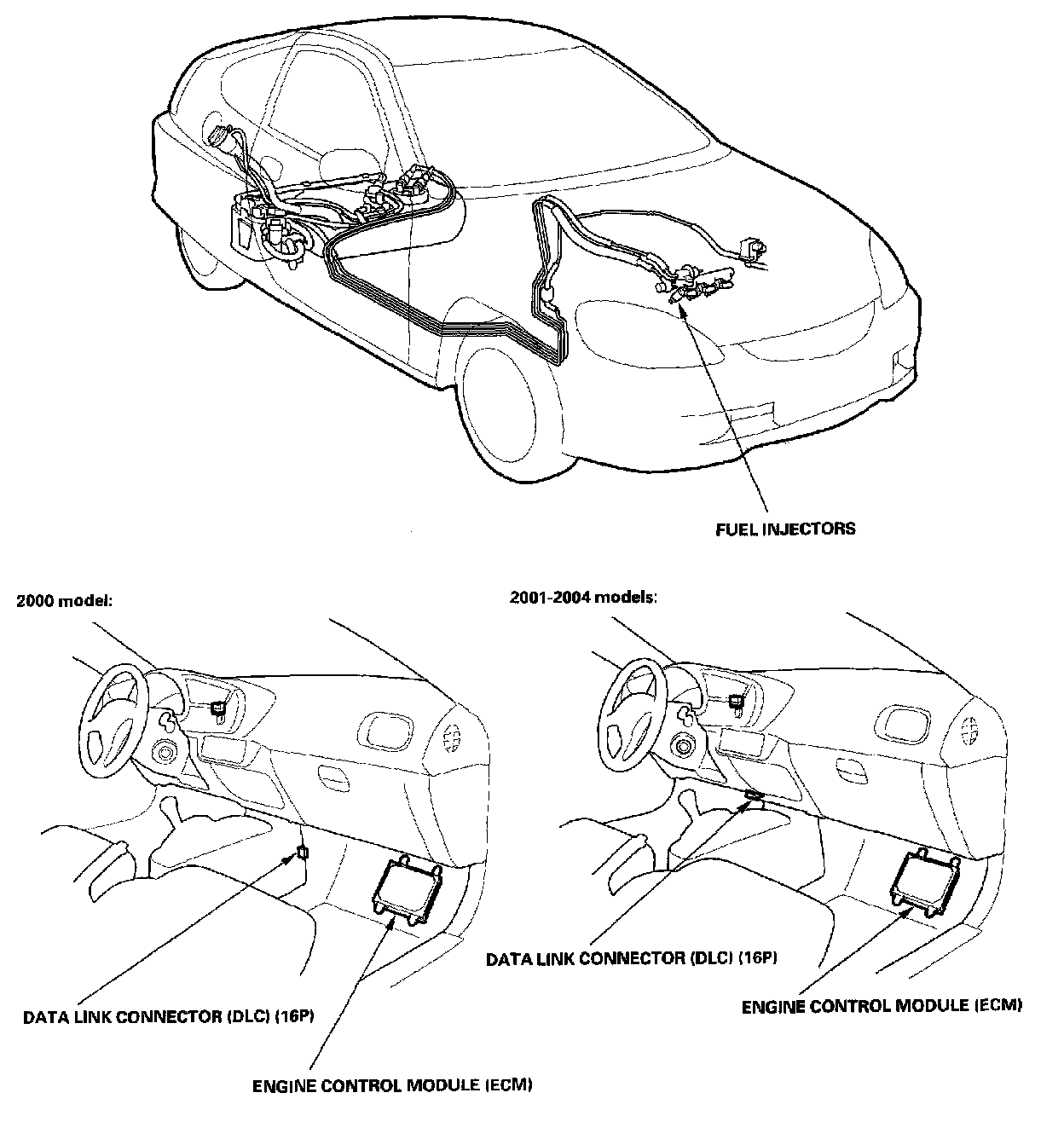 FUEL INJECTORS

2000 model:

DATA LINK CONNECTOR (DLC) (16P)

ENGINE CONTROL MODULE (ECM)

2001-2004 models:

DATA LINK CONNECTOR (DLC) (16P)

ENGINE CONTROL MODULE (ECM)