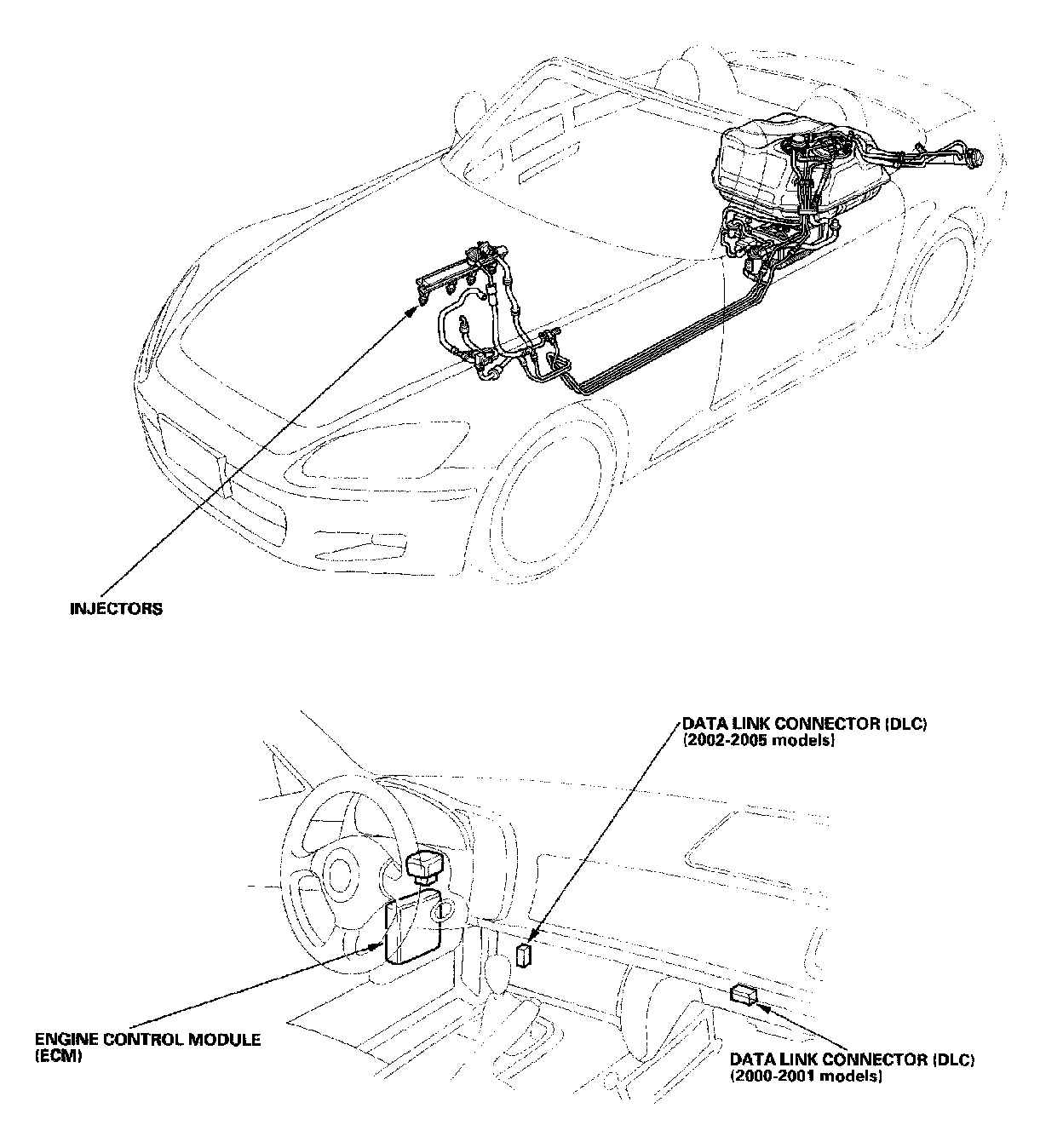 INJECTORS

DATA LINK CONNECTOR (DLC)
(2002-2005 models)

ENGINE CONTROL MODULE
(ECM)

DATA LINK CONNECTOR (DLC)
(2000-2001 models)