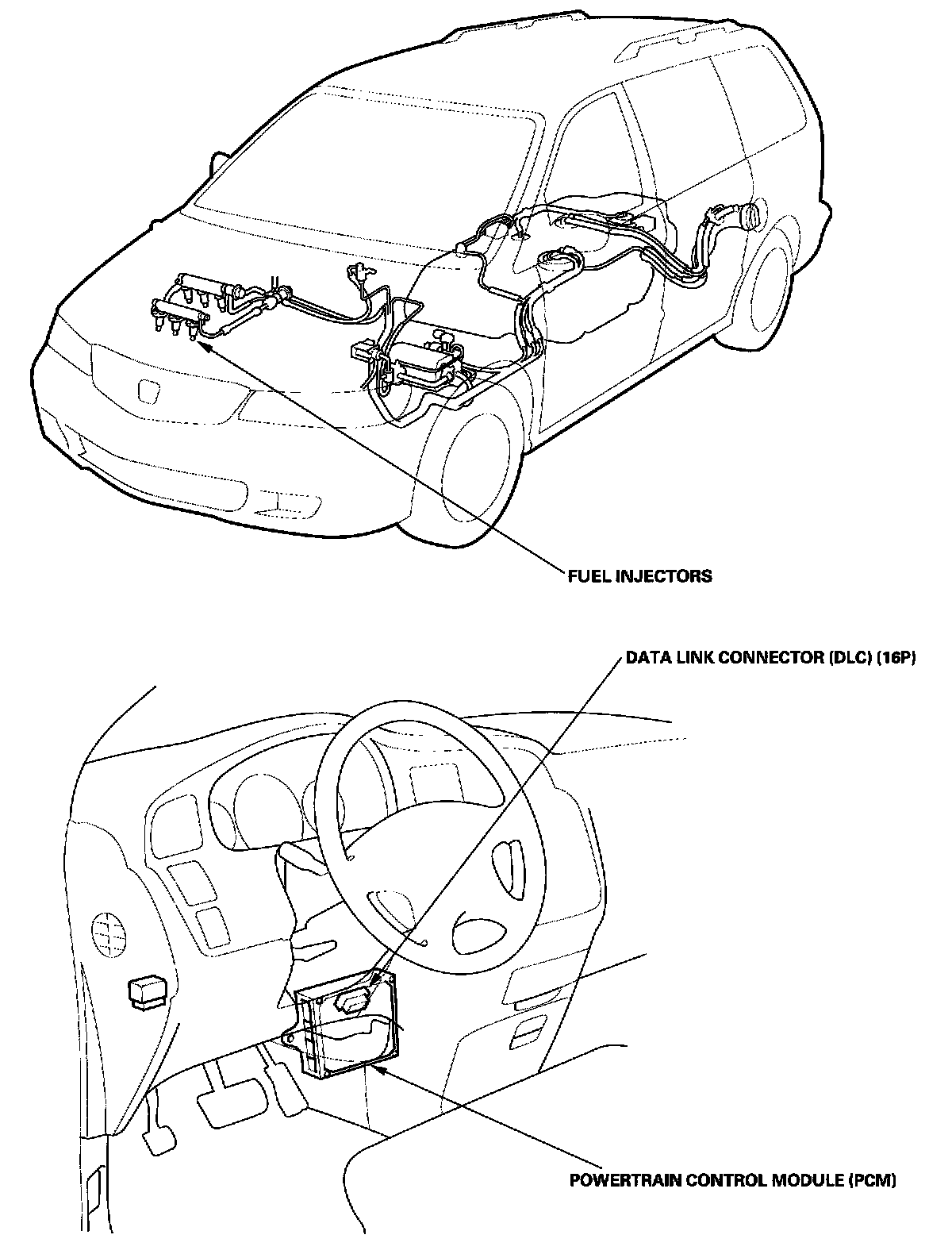 FUEL INJECTORS

DATA LINK CONNECTOR (DLC) (16P)

POWERTRAIN CONTROL MODULE (PCM)